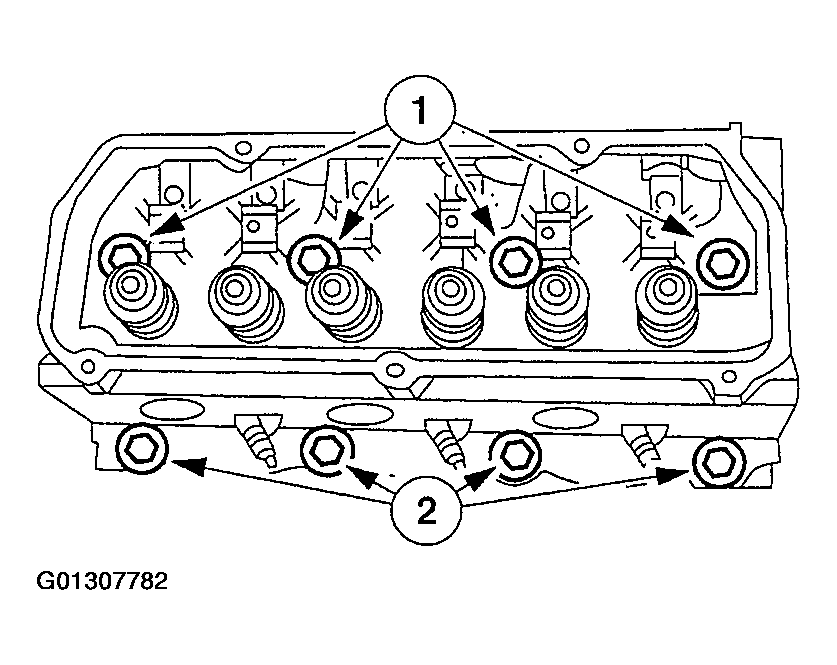 1

2

G01307782