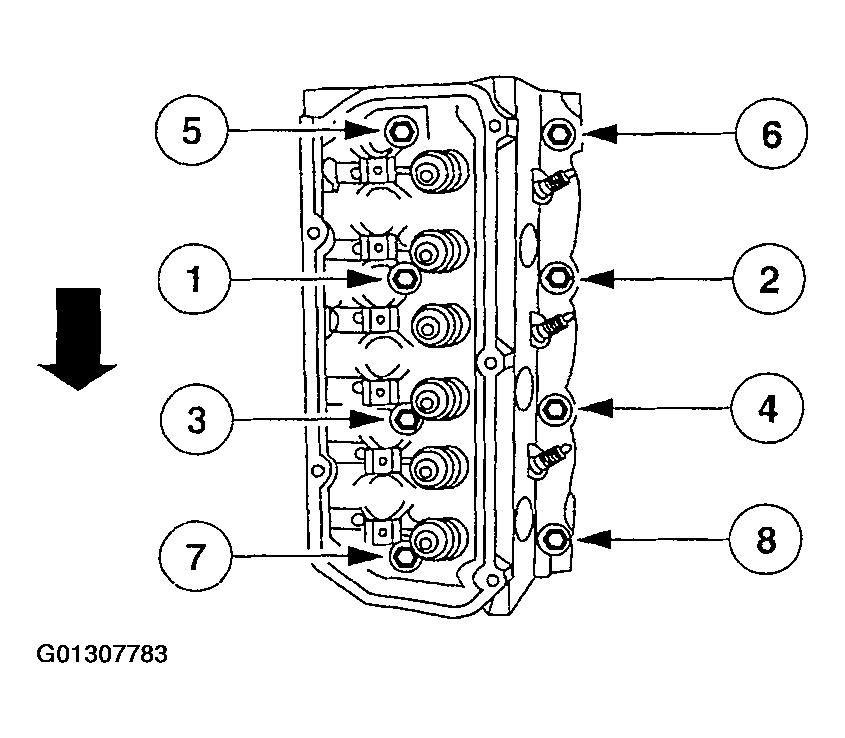 5
6
1
2
3
4
7
8
G01307783