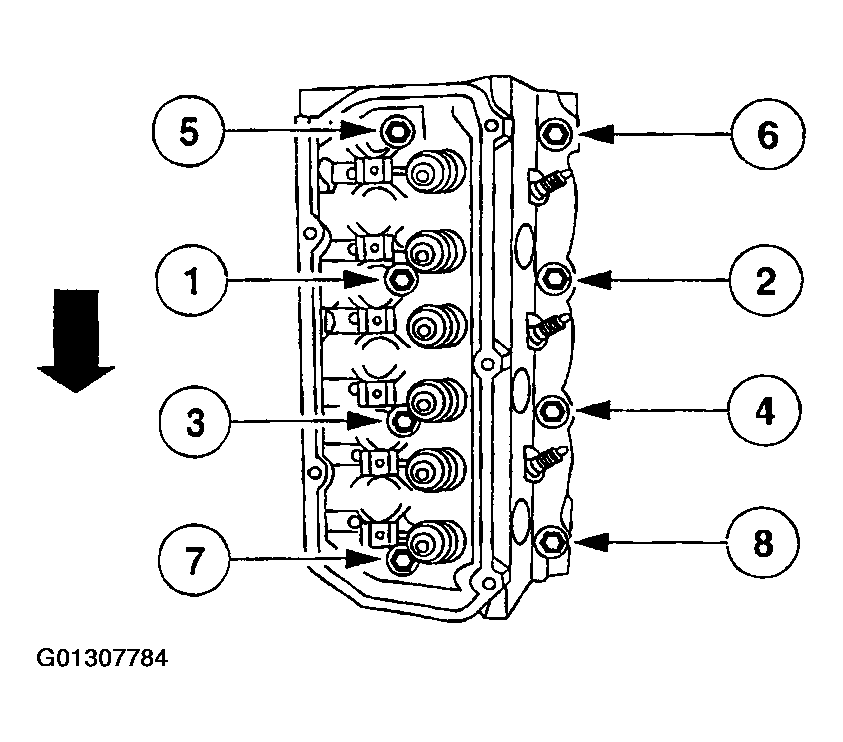 5

6

1

2

3

4

7

8

G01307784