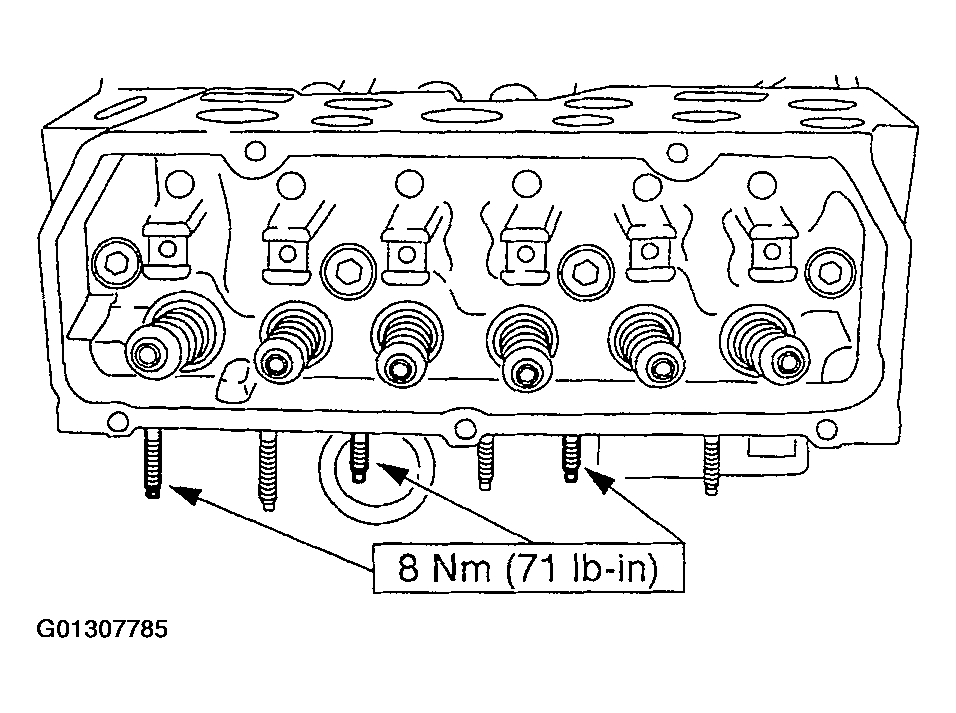 8 Nm (71 lb-in)

G01307785