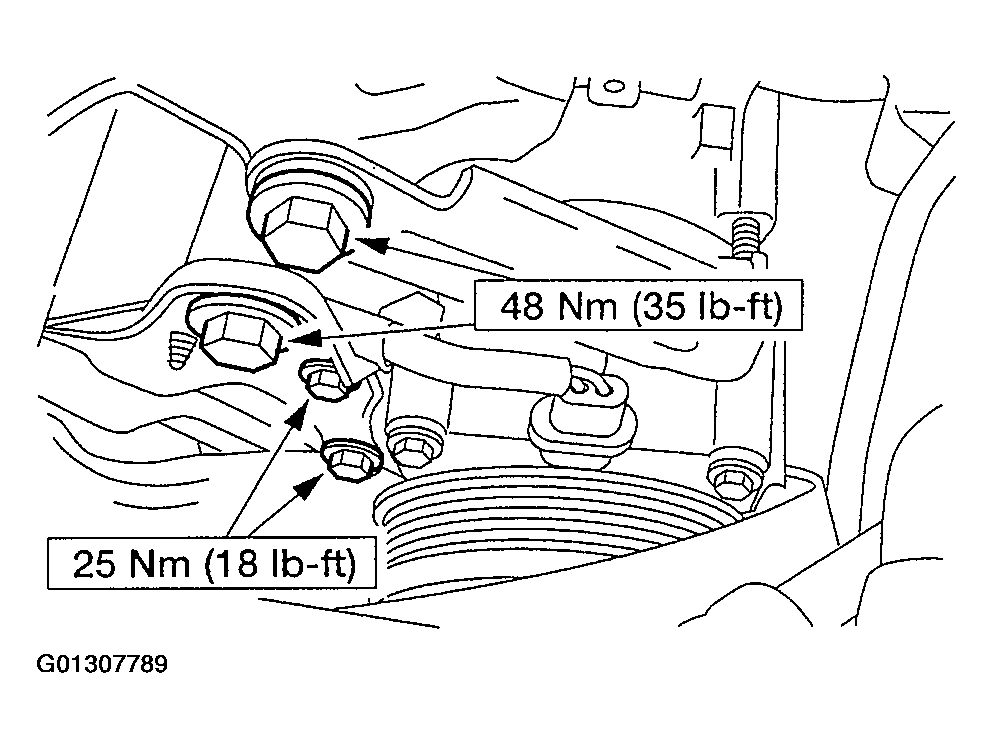 48 Nm (35 lb-ft)

25 Nm (18 lb-ft)

G01307789