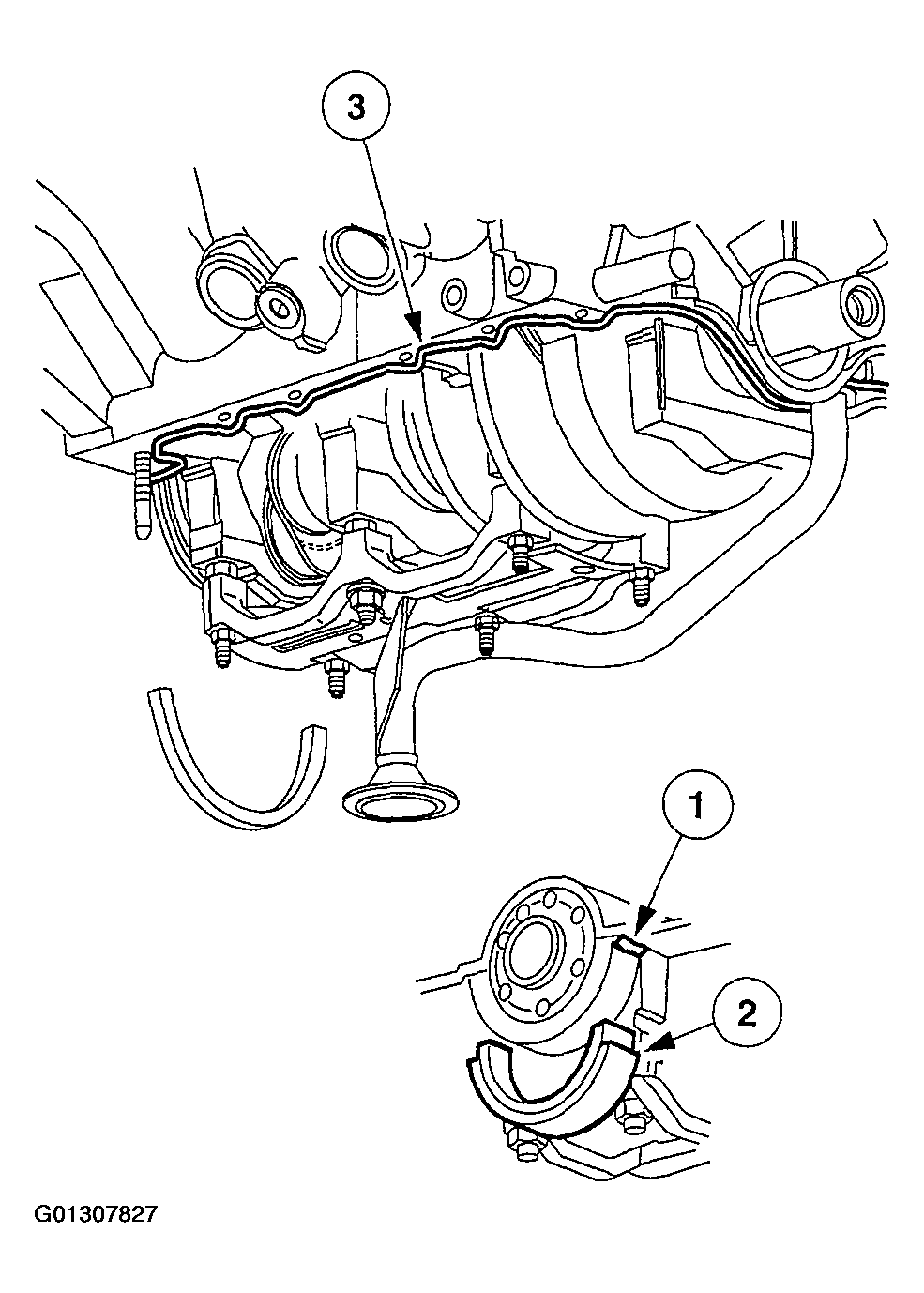 3

1

2

G01307827