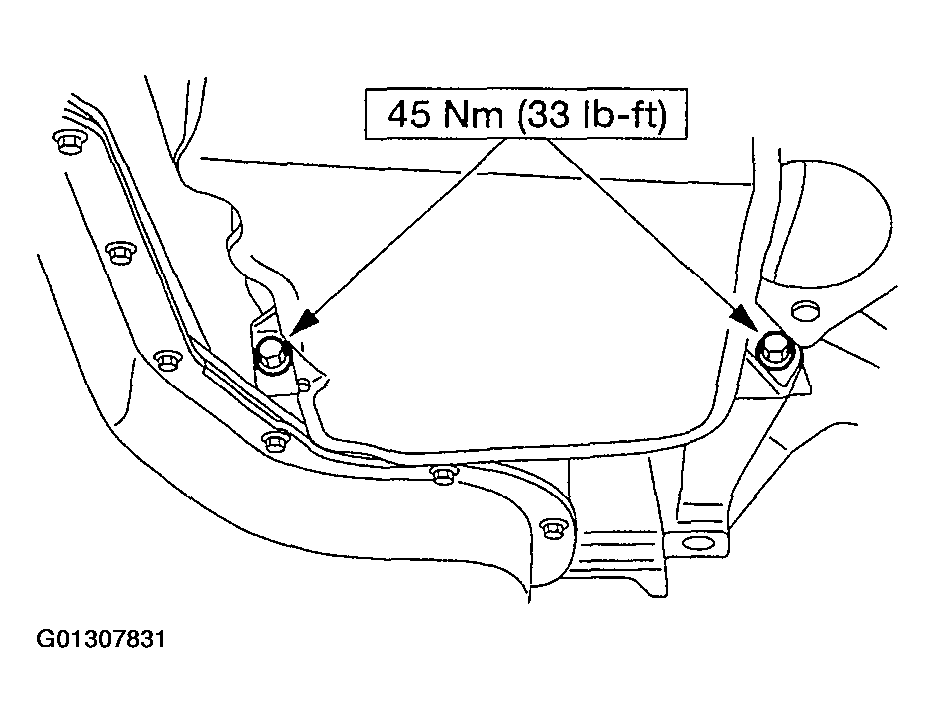 45 Nm (33 lb-ft)

G01307831