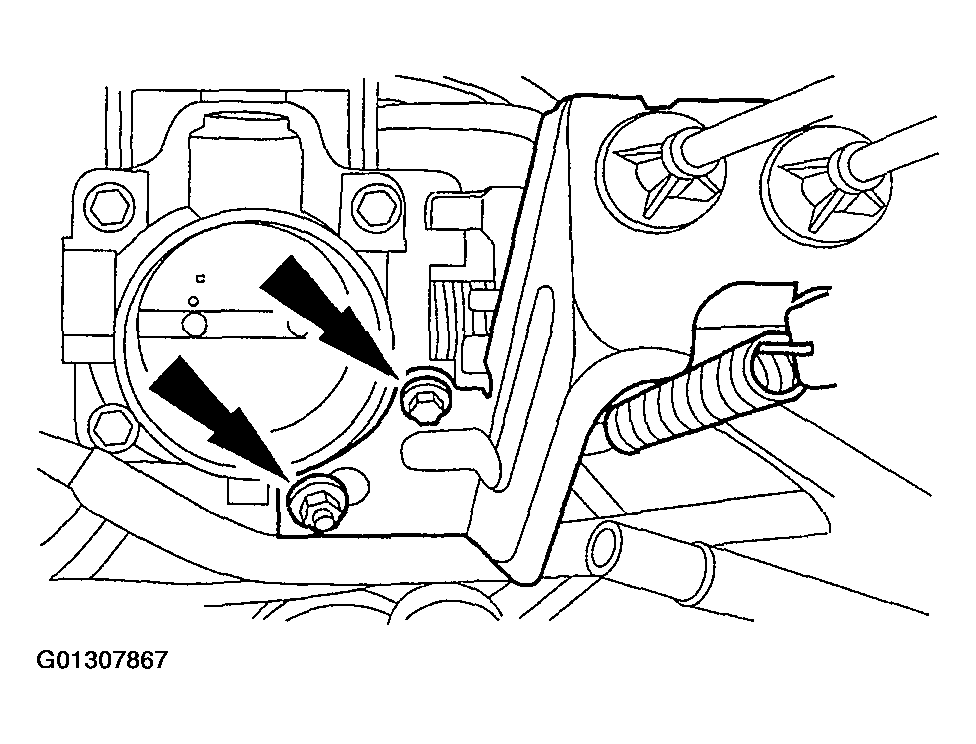 G01307867