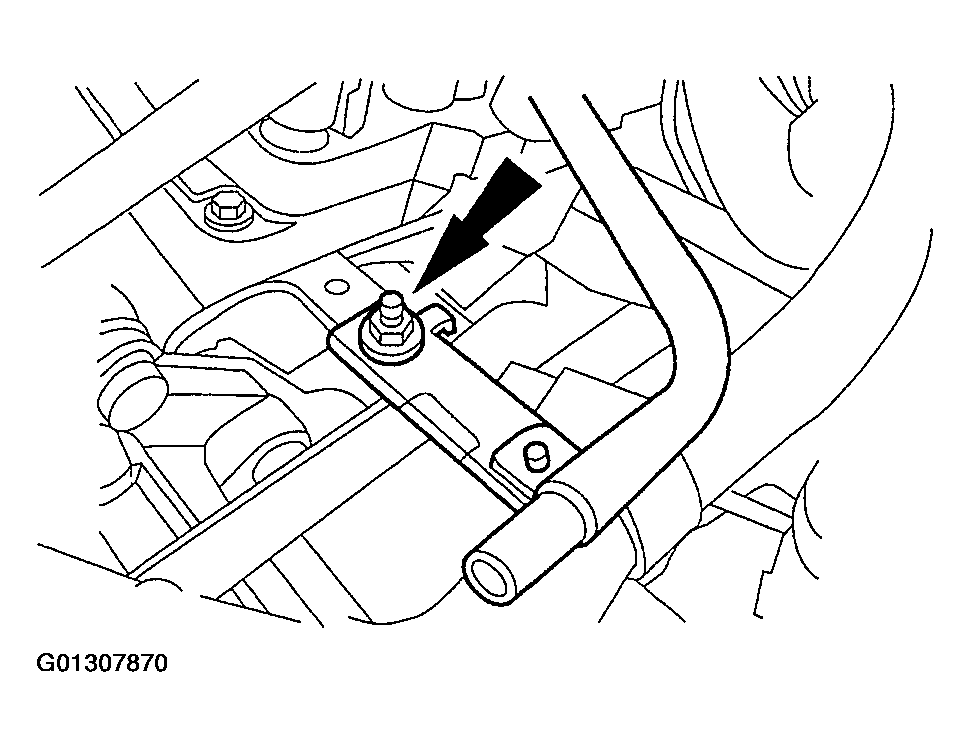 G01307870