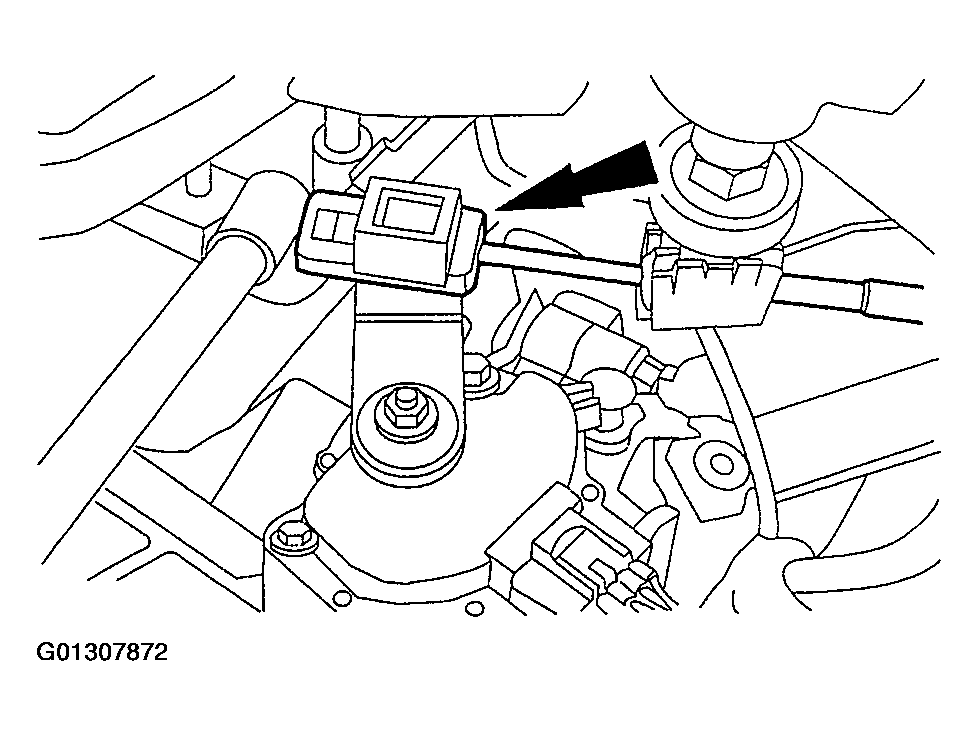 G01307872