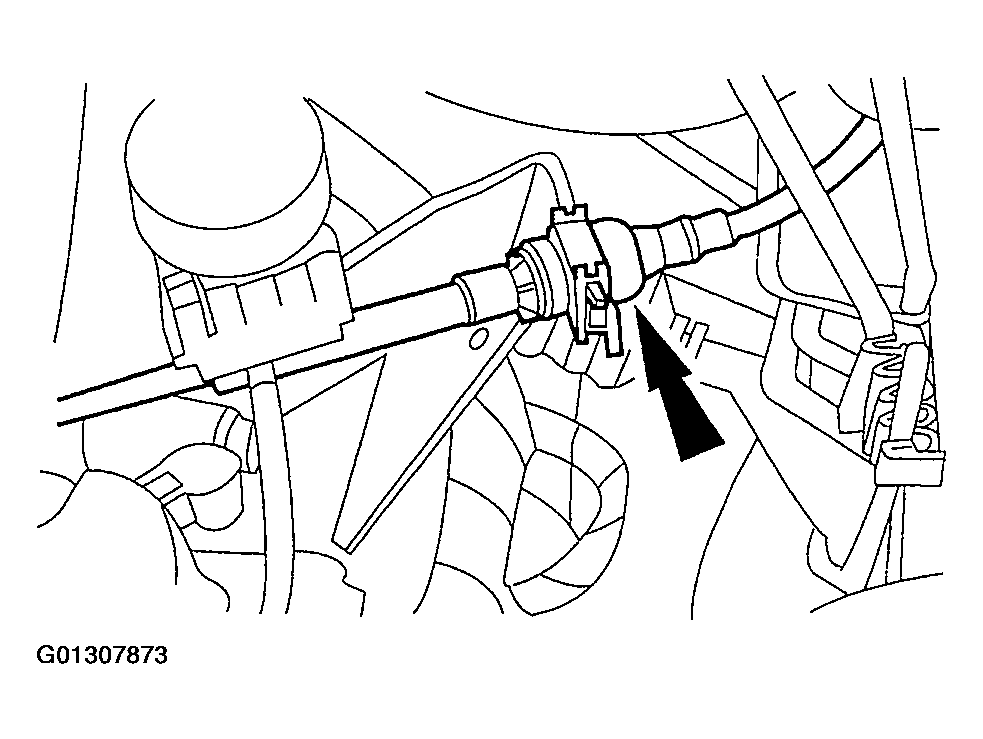 G01307873