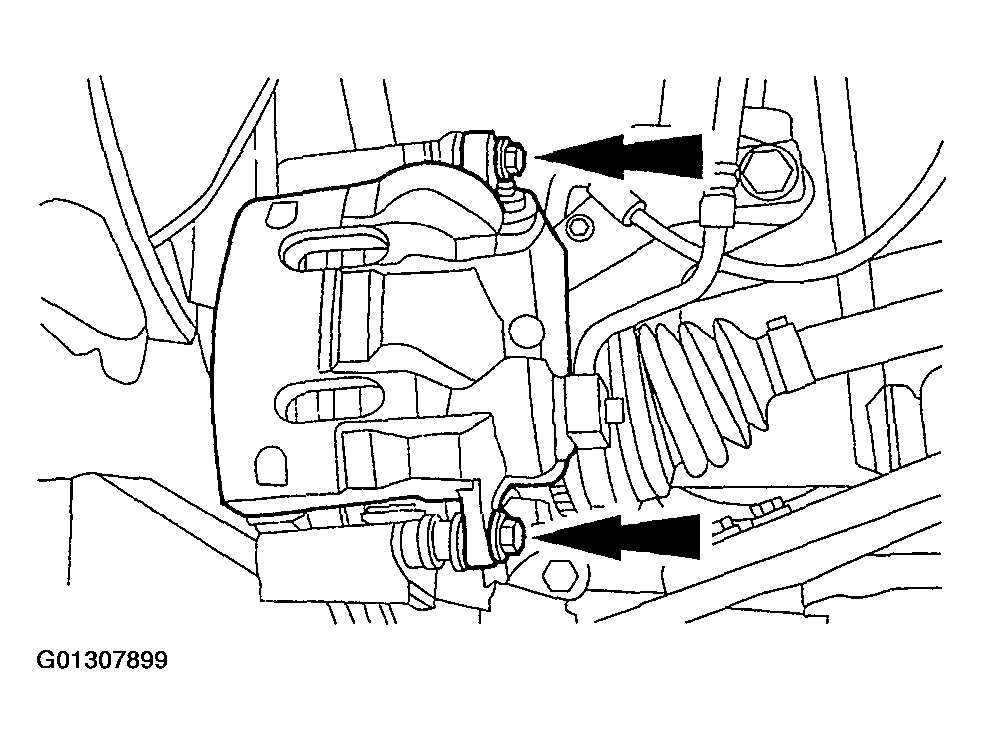 G01307899