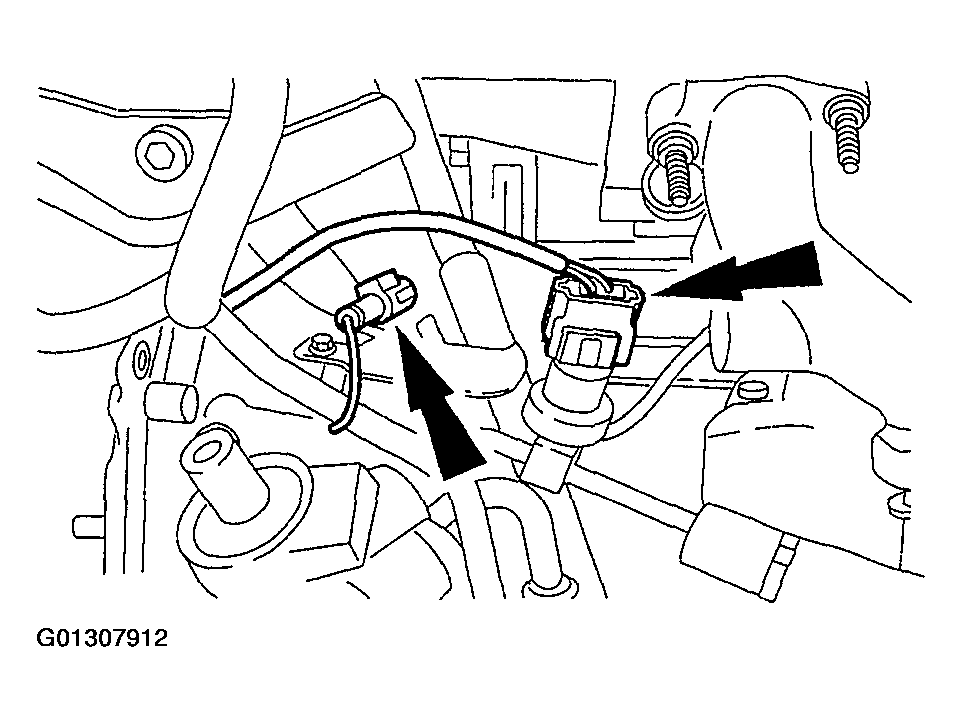 G01307912