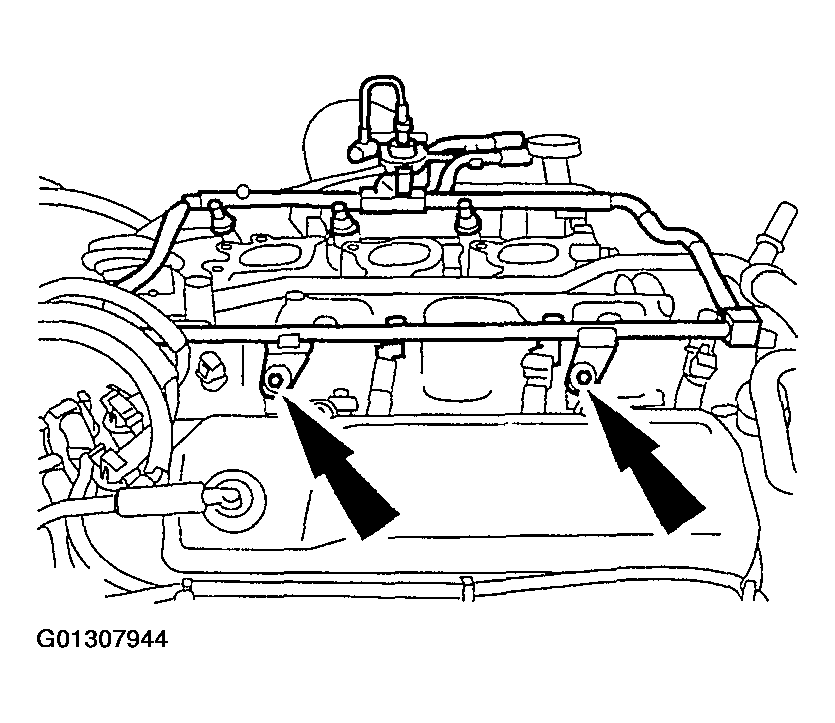 G01307944