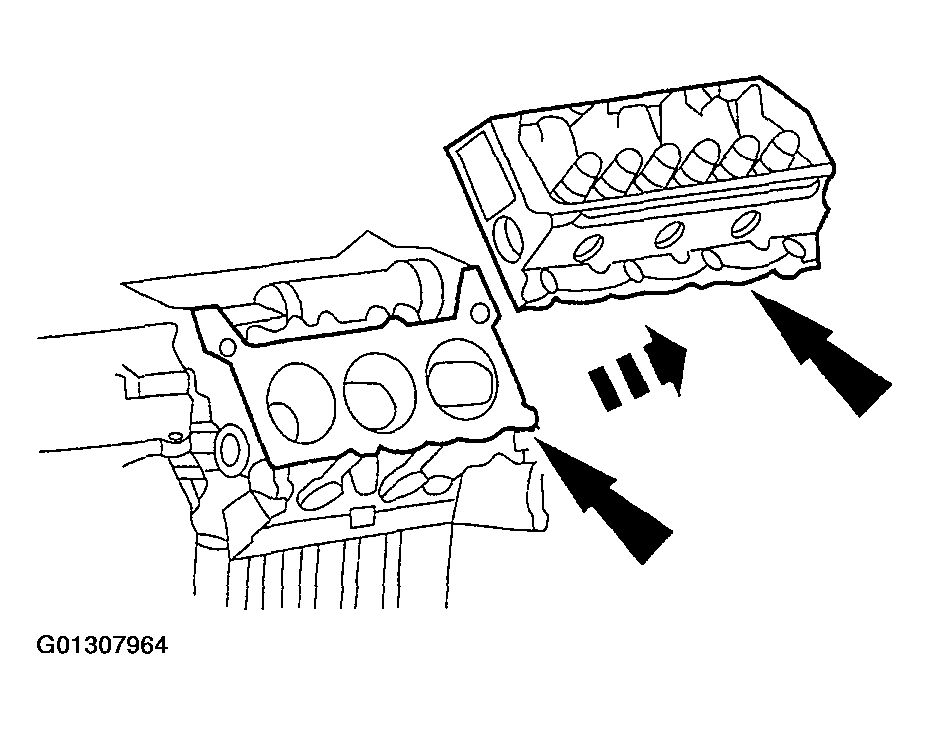 G01307964