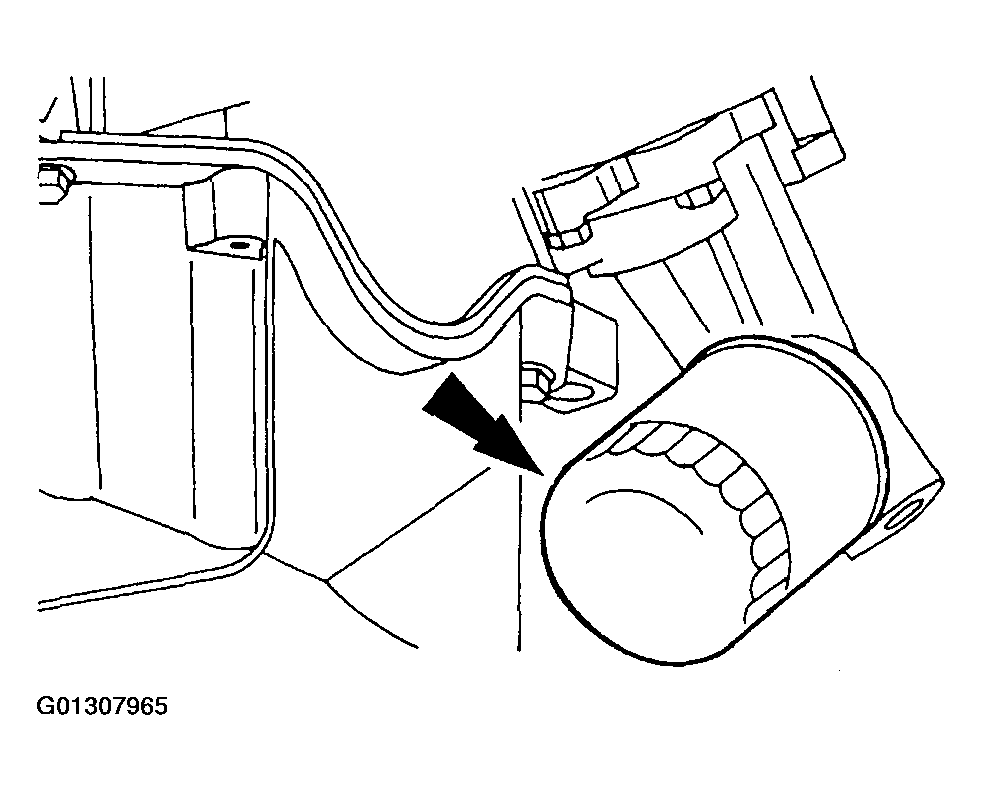 G01307965