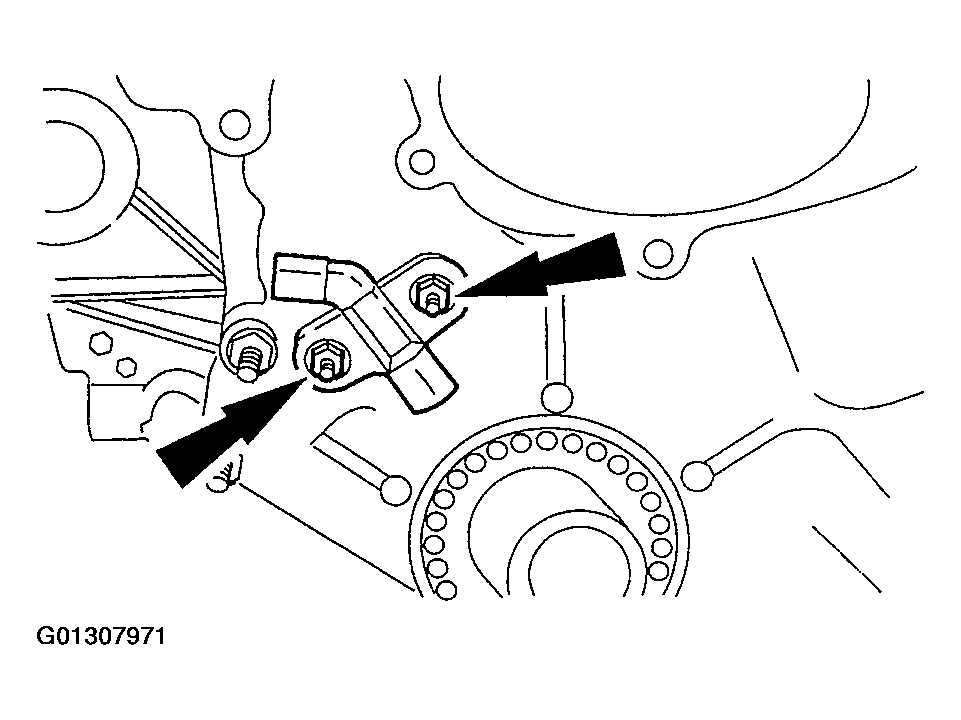 G01307971