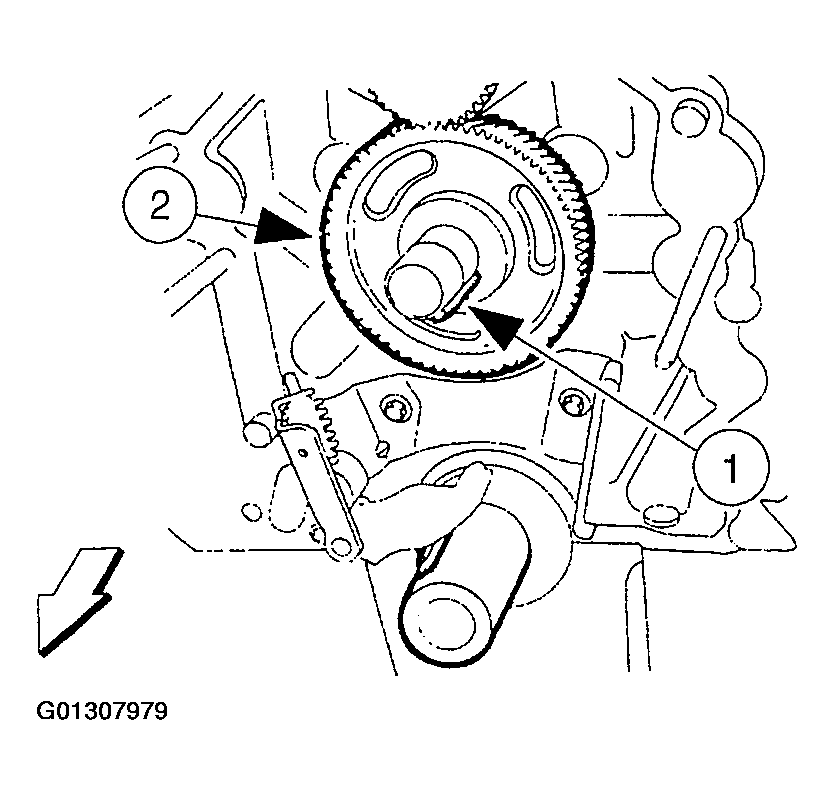 2

1

G01307979