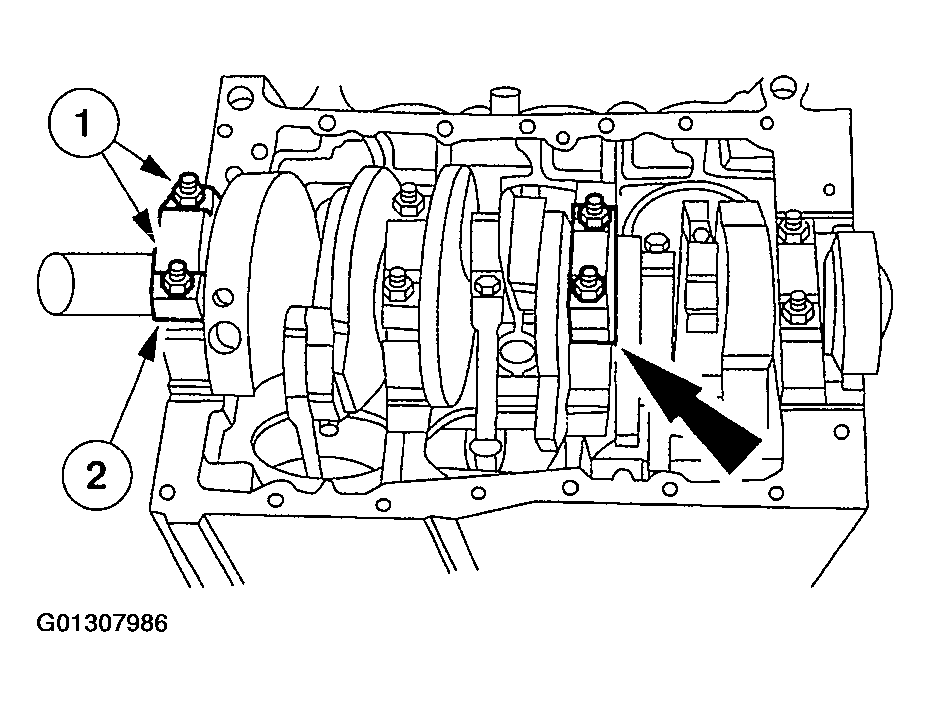 1

2

G01307986