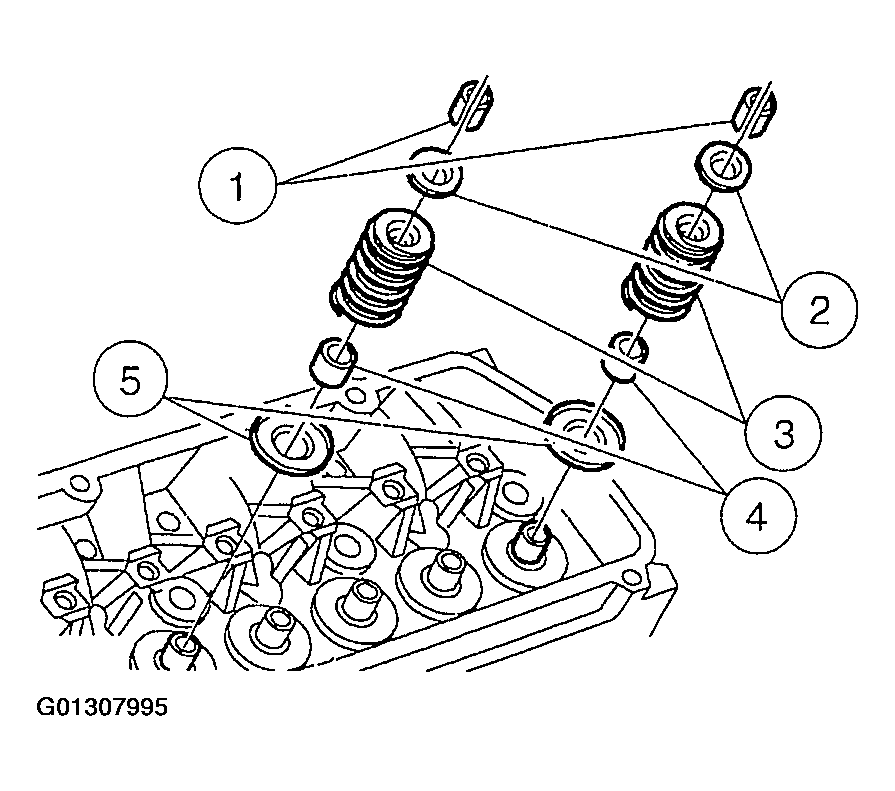 1
2
5
3
4
G01307995