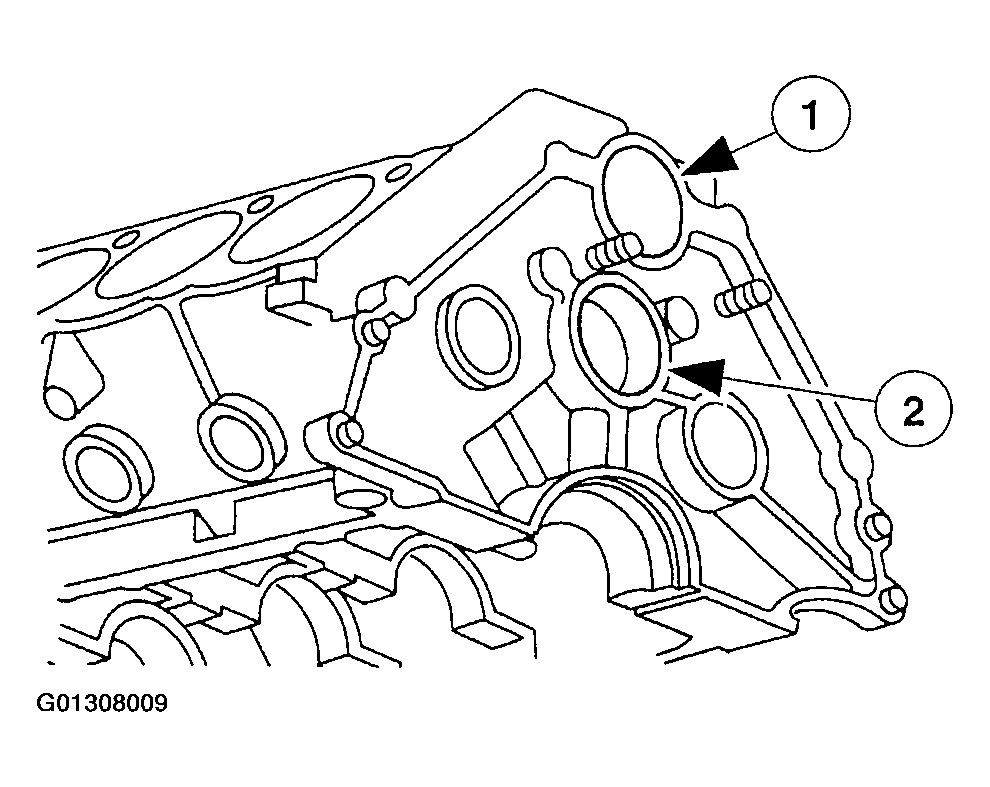 1
2
G01308009