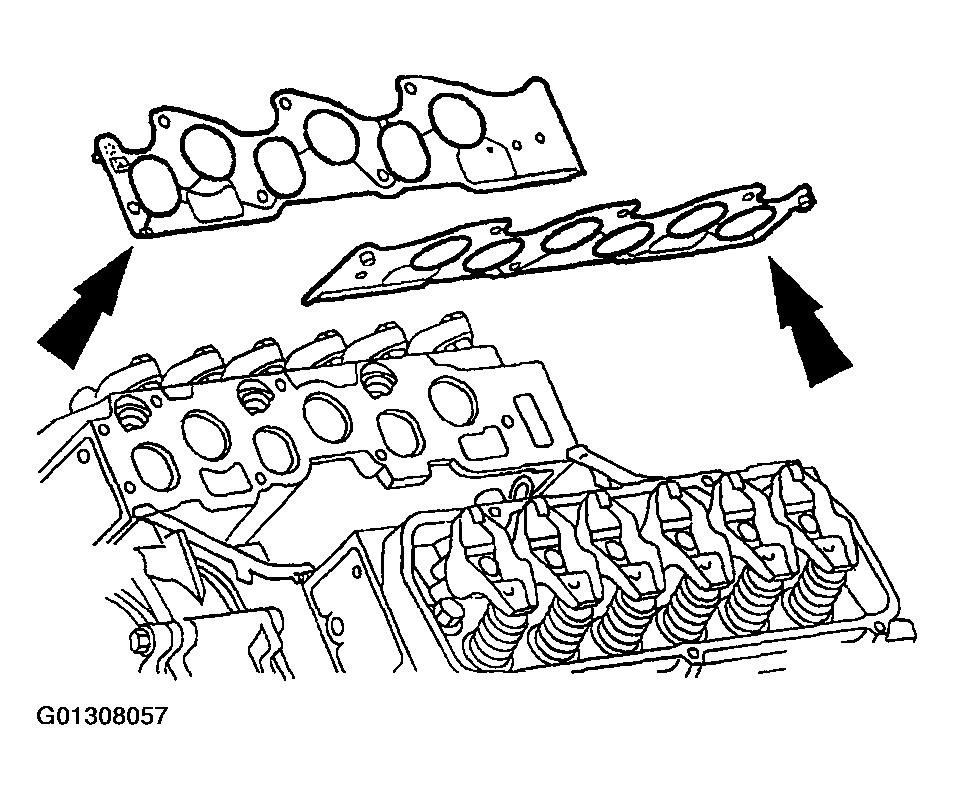 G01308057