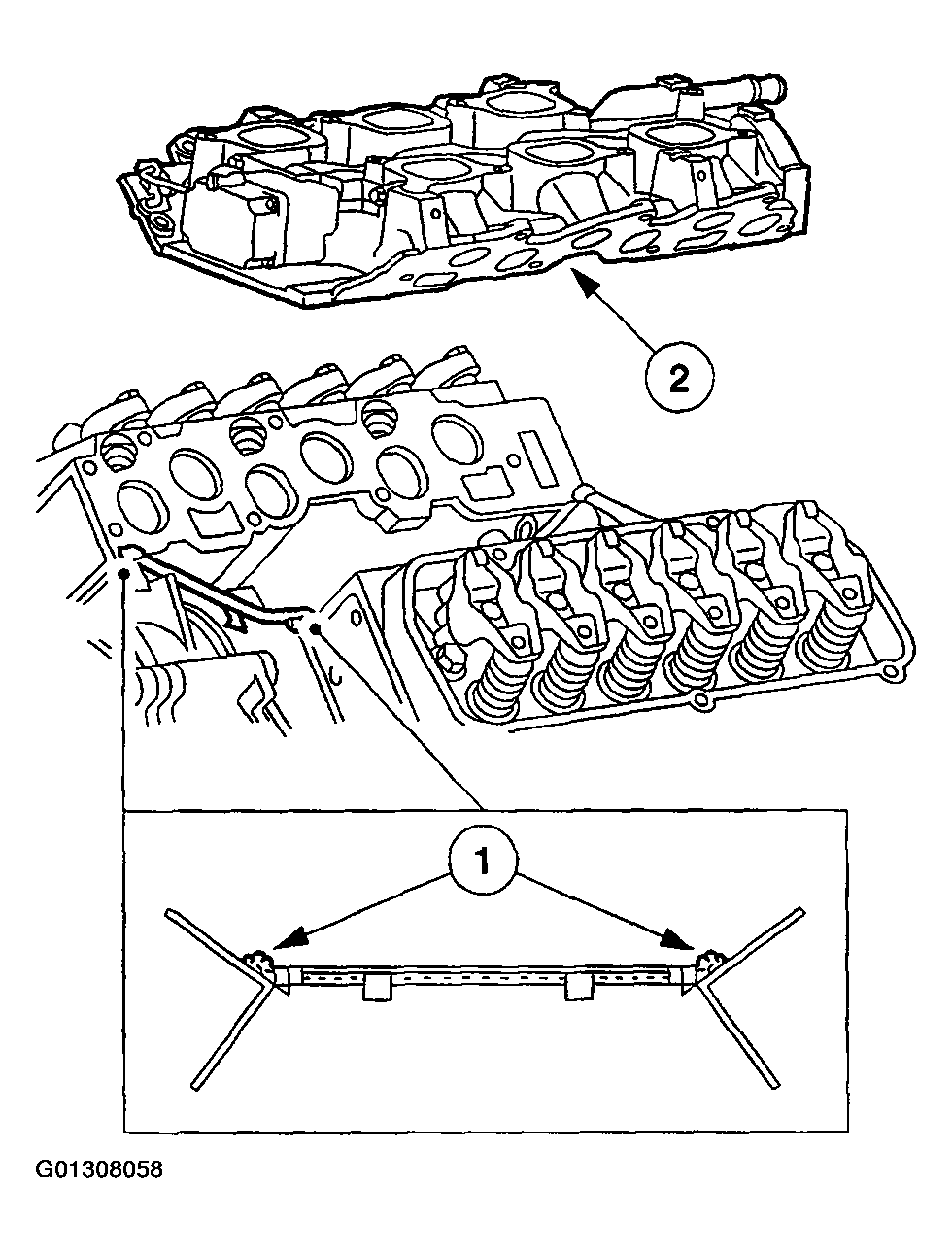 2

1

G01308058