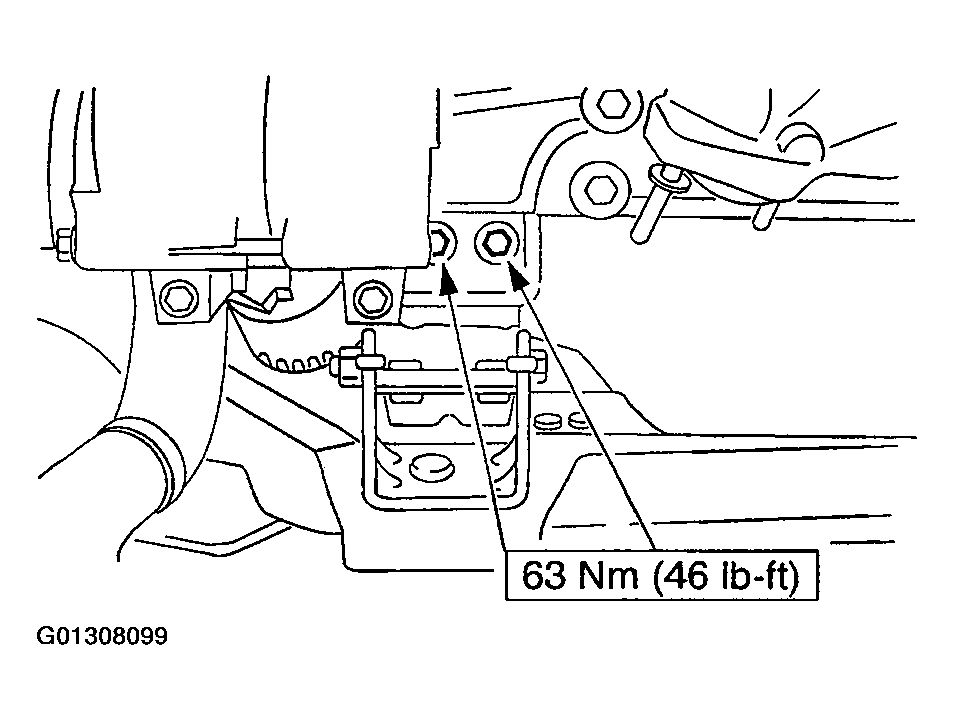 63 Nm (46 lb-ft)

G01308099