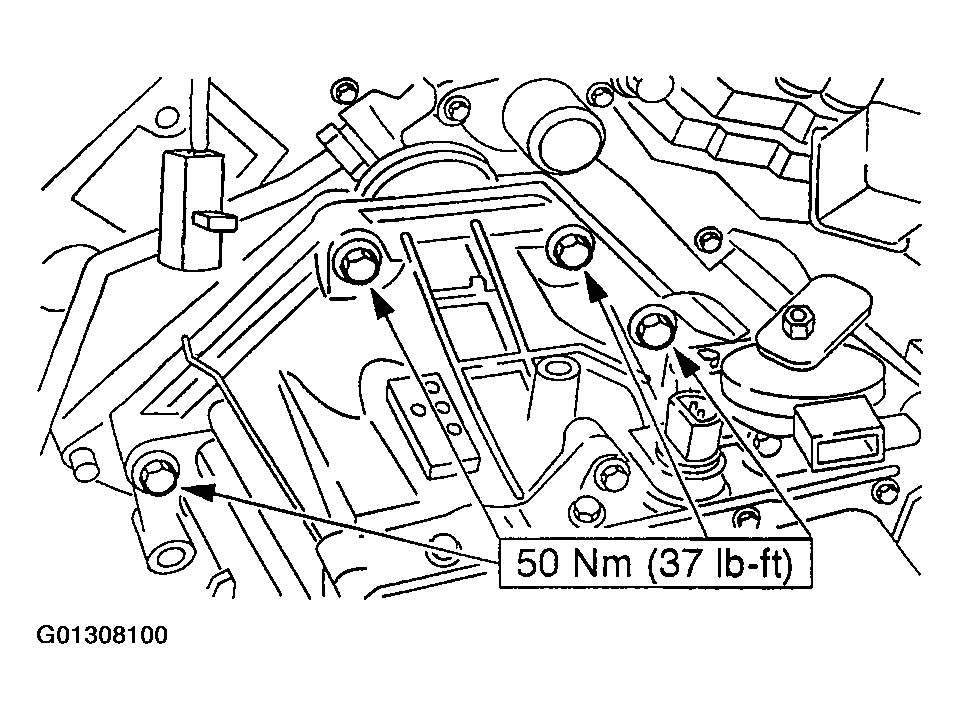 50 Nm (37 lb-ft)

G01308100