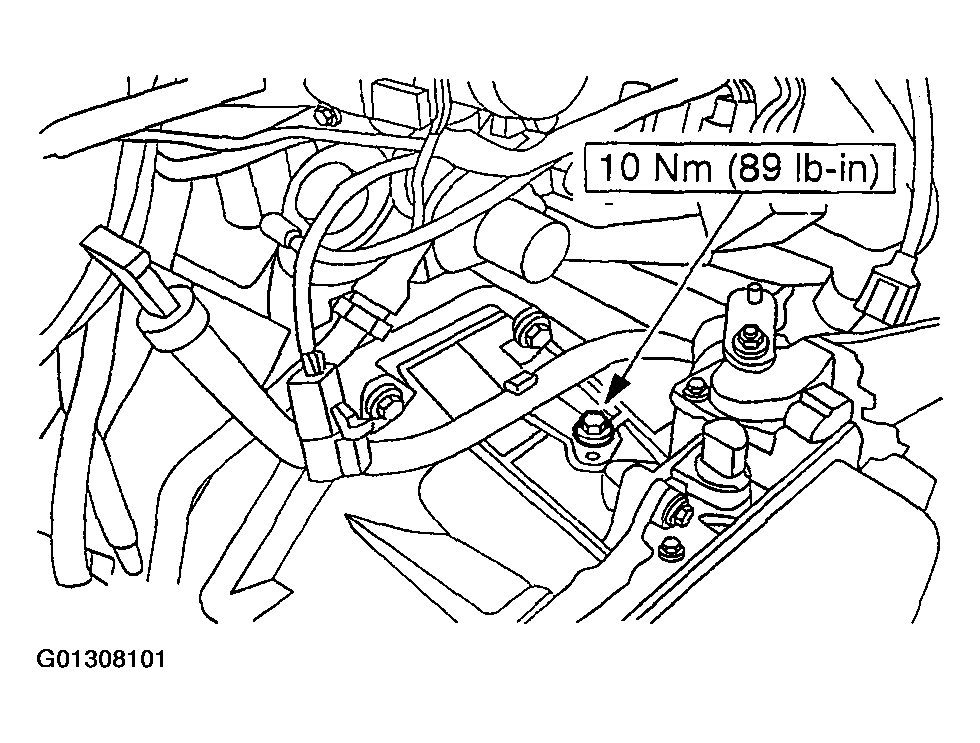 10 Nm (89 lb-in)

G01308101