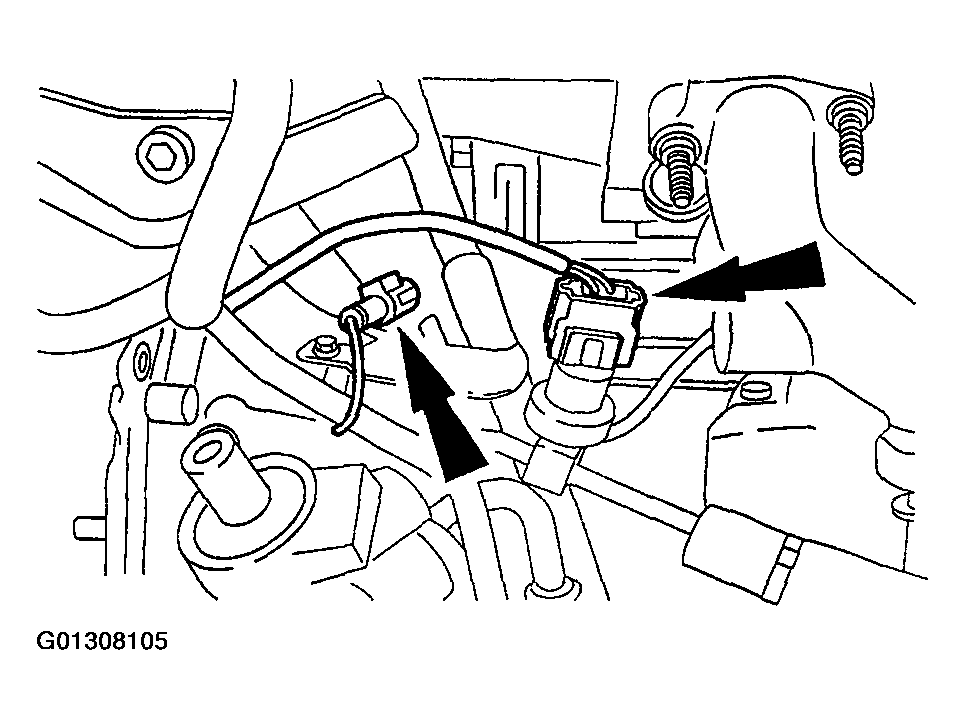 G01308105