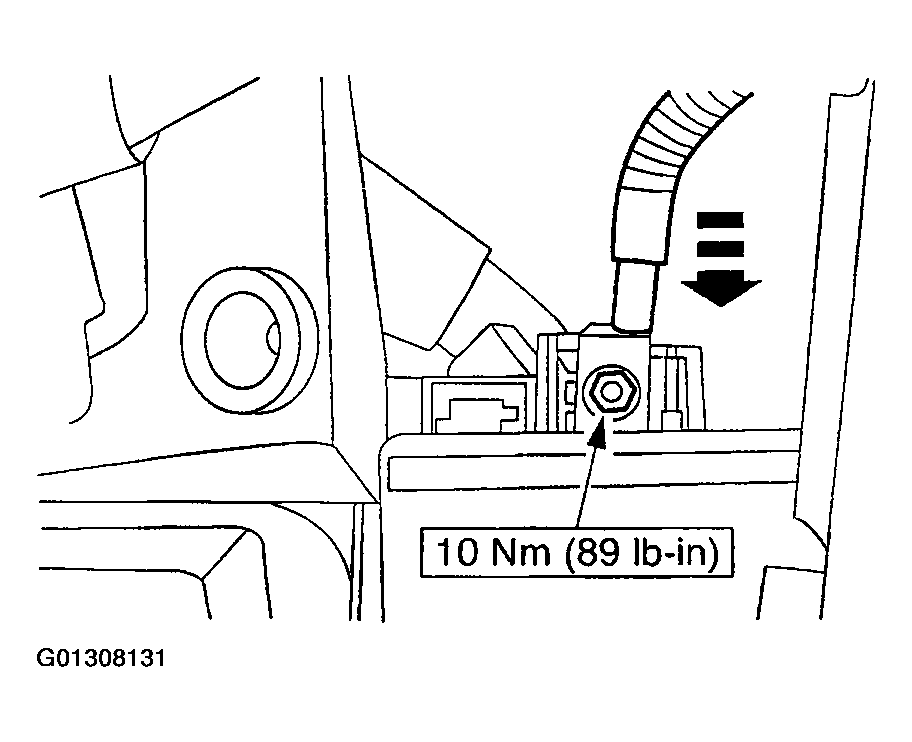 10 Nm (89 lb-in)

G01308131