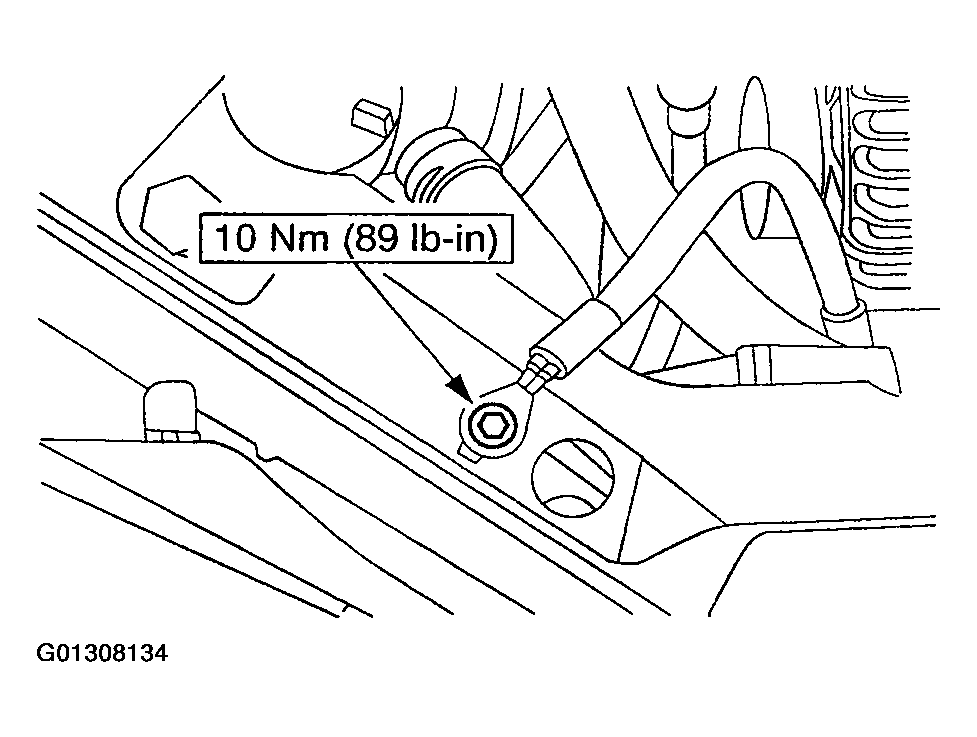 10 Nm (89 lb-in)

G01308134