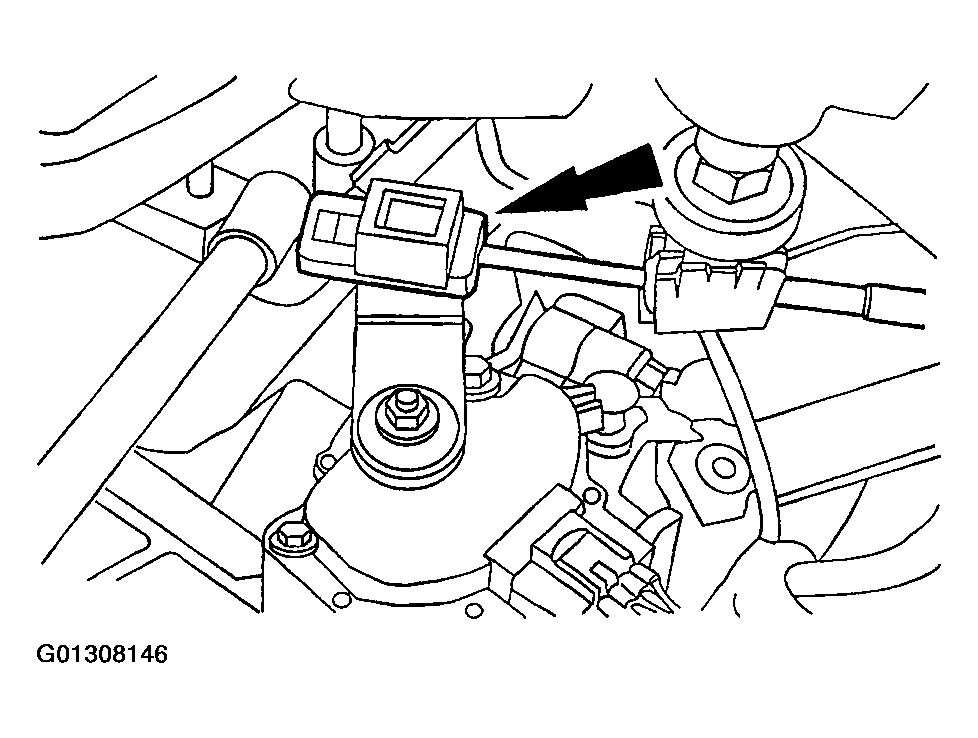 G01308146