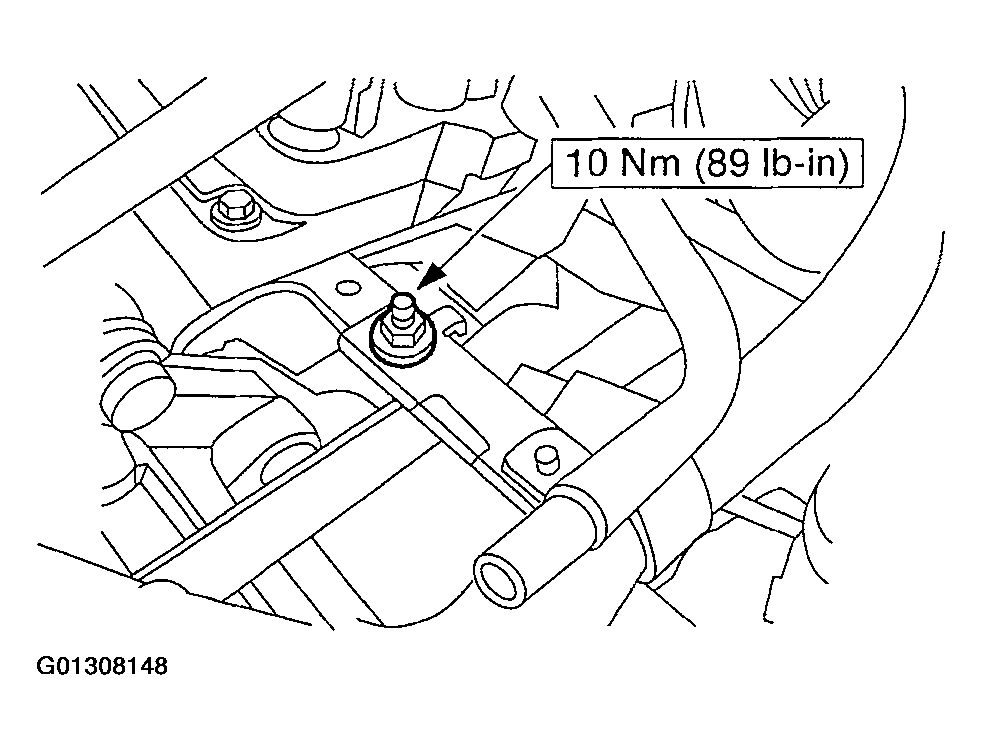 10 Nm (89 lb-in)

G01308148