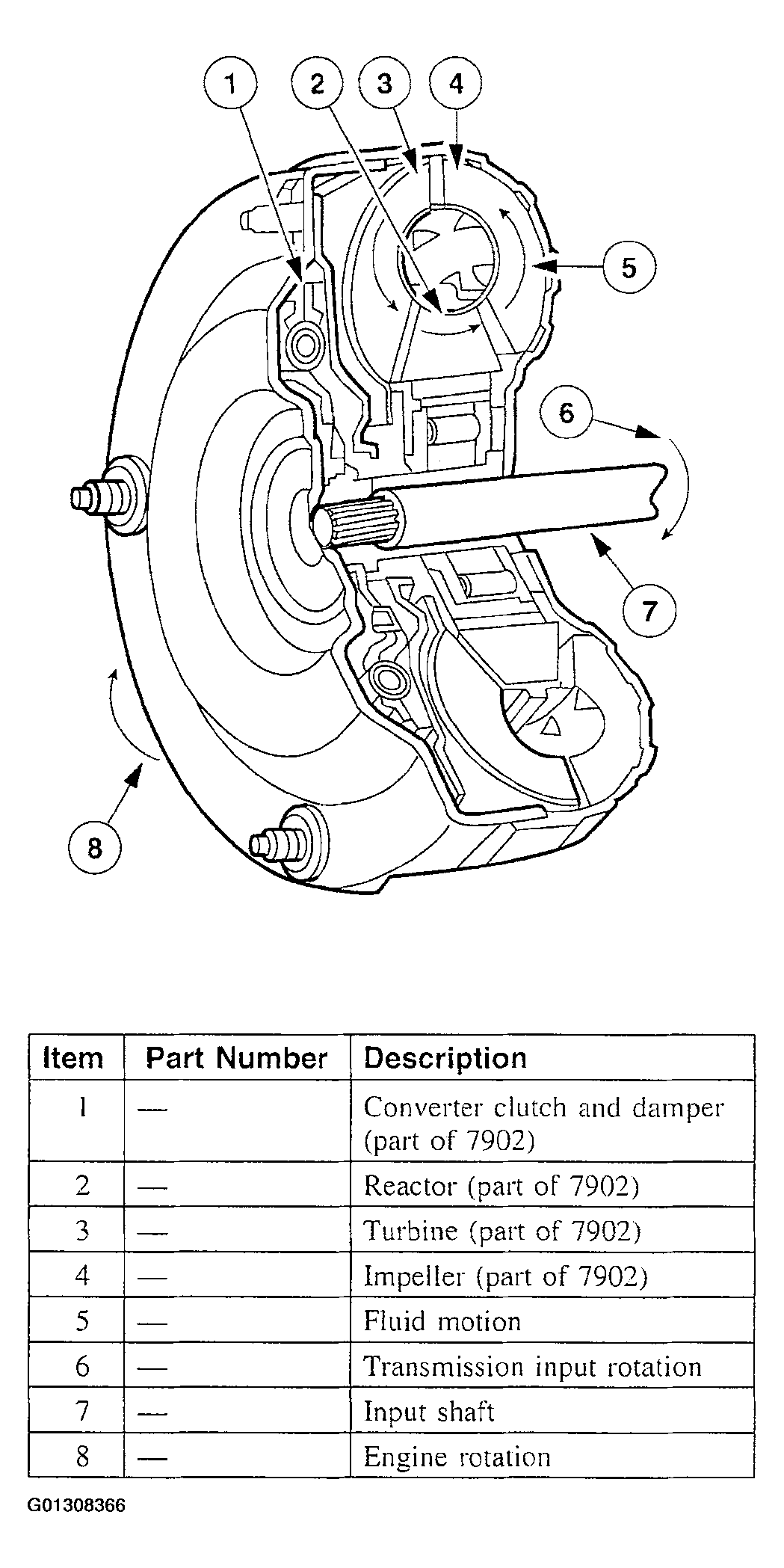 1 2 3 4 5 6 7 8

| Item | Part Number | Description |
|---|---|---|
| 1 | — | Converter clutch and damper (part of 7902) |
| 2 | — | Reactor (part of 7902) |
| 3 | — | Turbine (part of 7902) |
| 4 | — | Impeller (part of 7902) |
| 5 | — | Fluid motion |
| 6 | — | Transmission input rotation |
| 7 | — | Input shaft |
| 8 | — | Engine rotation |

G01308366