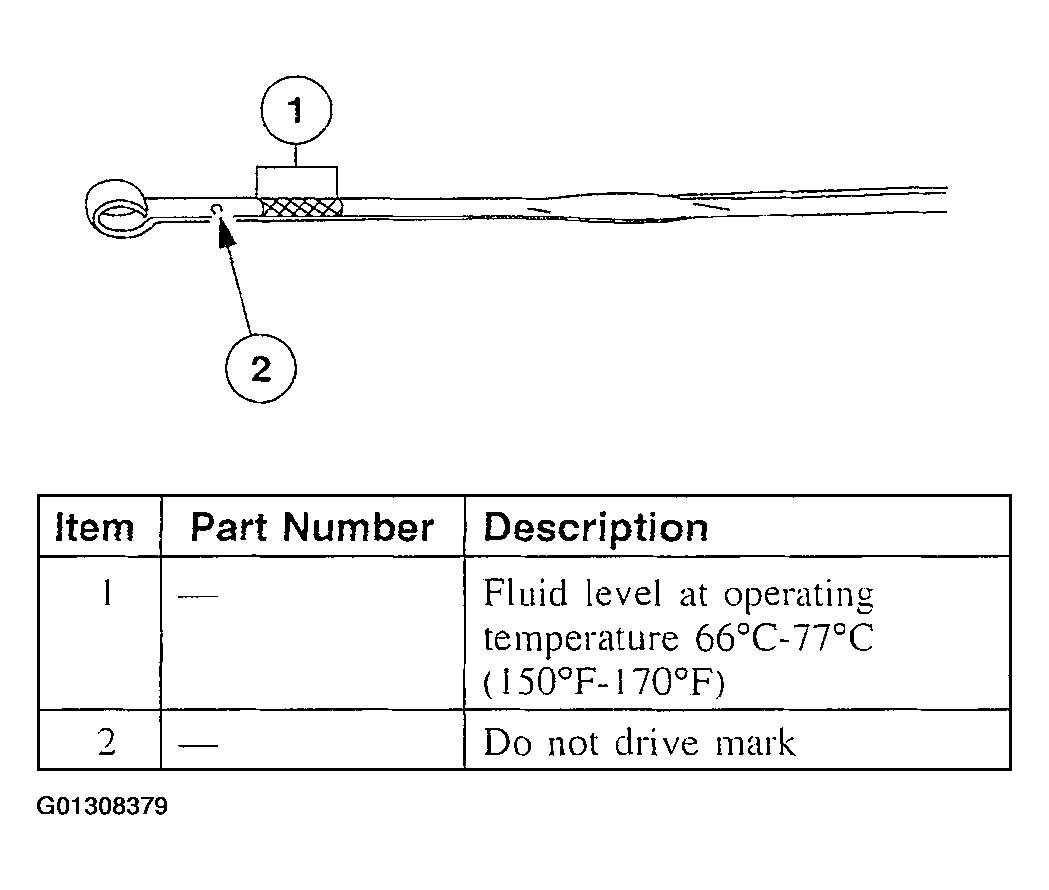 1

2

| Item | Part Number | Description |
|---|---|---|
| 1 | — | Fluid level at operating temperature 66°C-77°C (150°F-170°F) |
| 2 | — | Do not drive mark |

G01308379