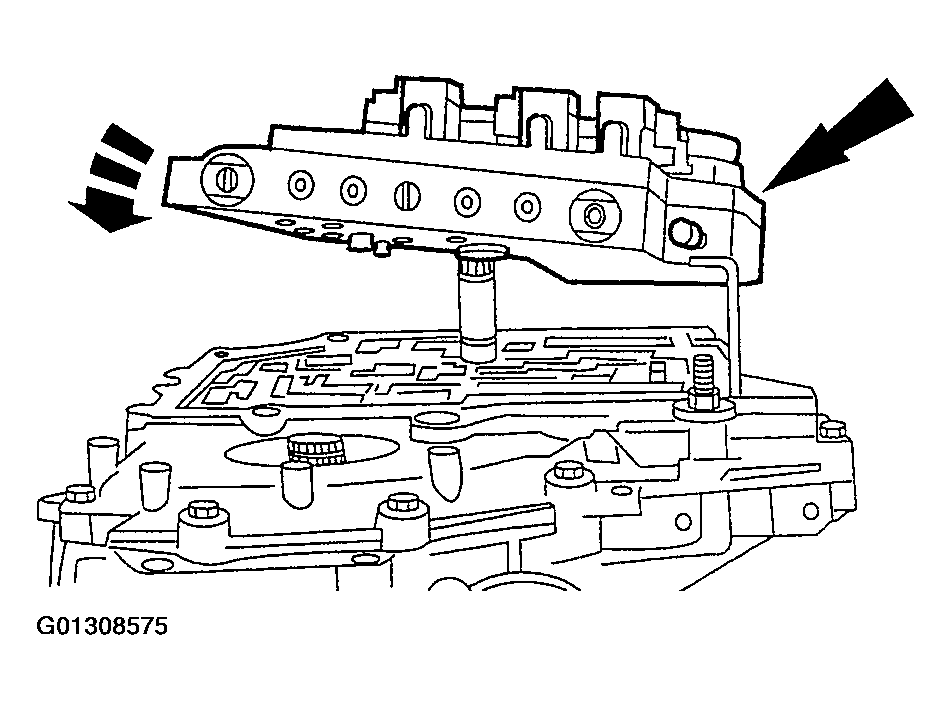 G01308575