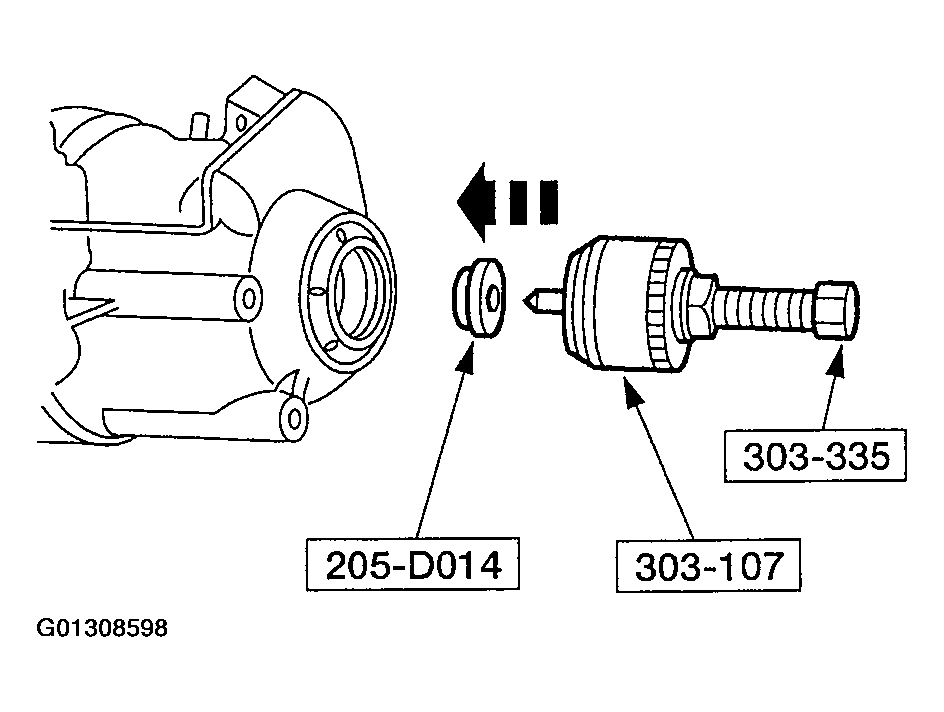 303-335

205-D014

303-107

G01308598