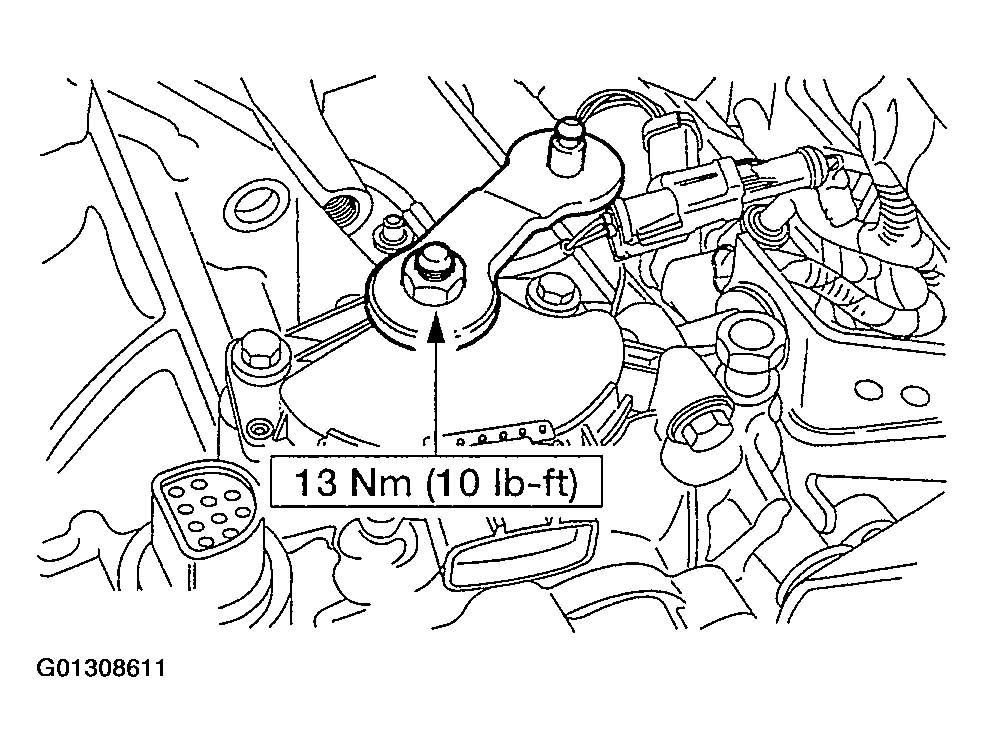 13 Nm (10 lb-ft)

G01308611