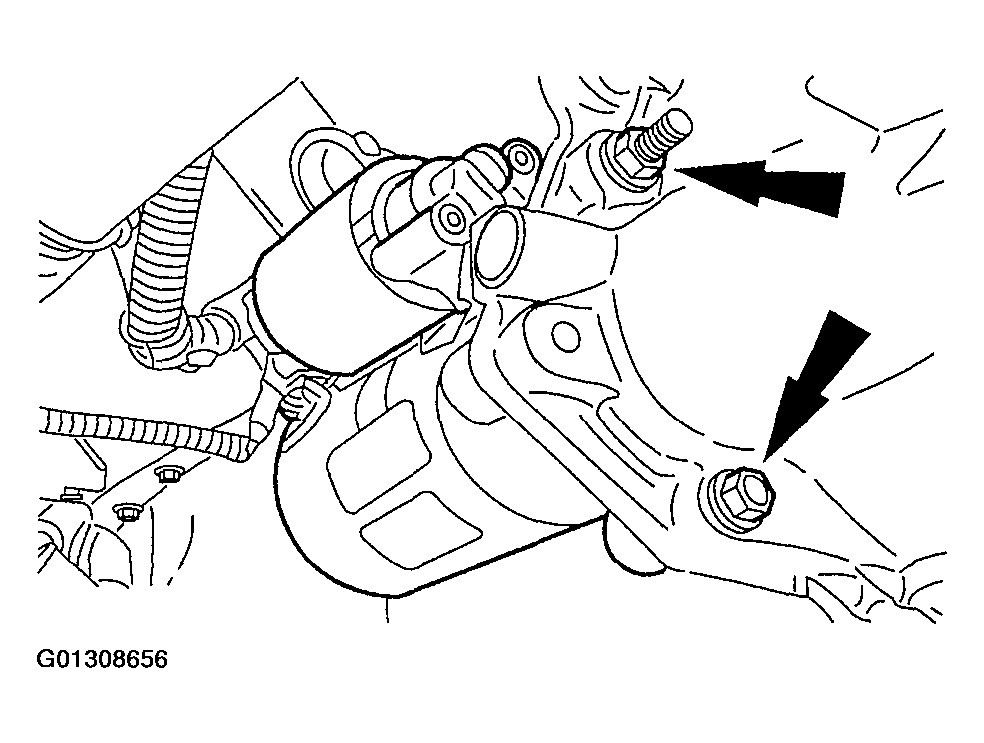 G01308656