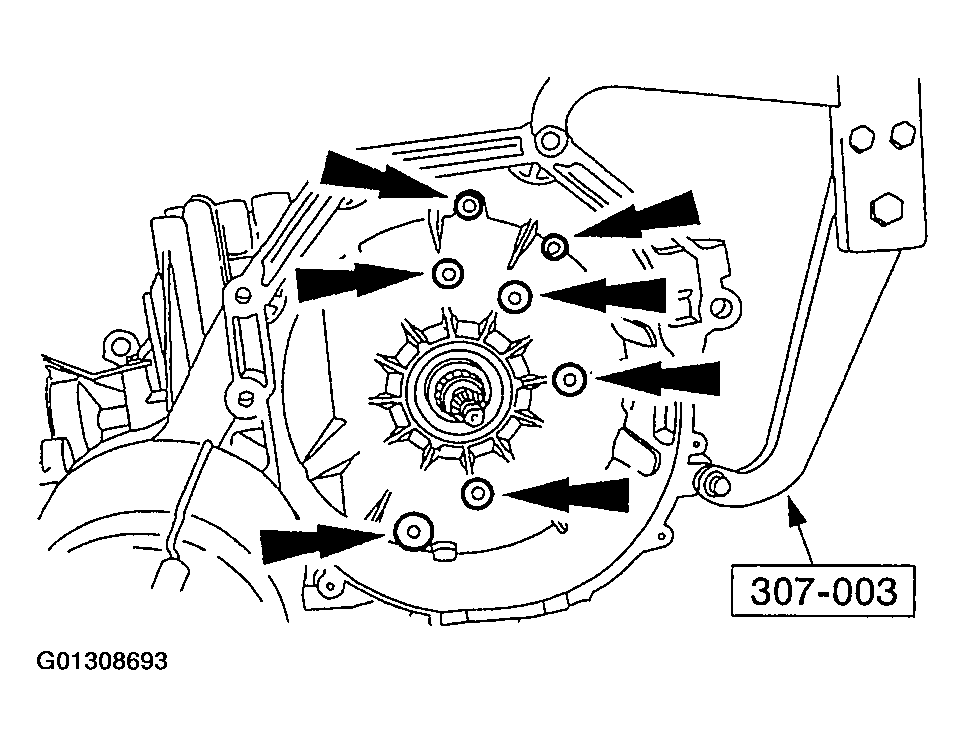 307-003

G01308693