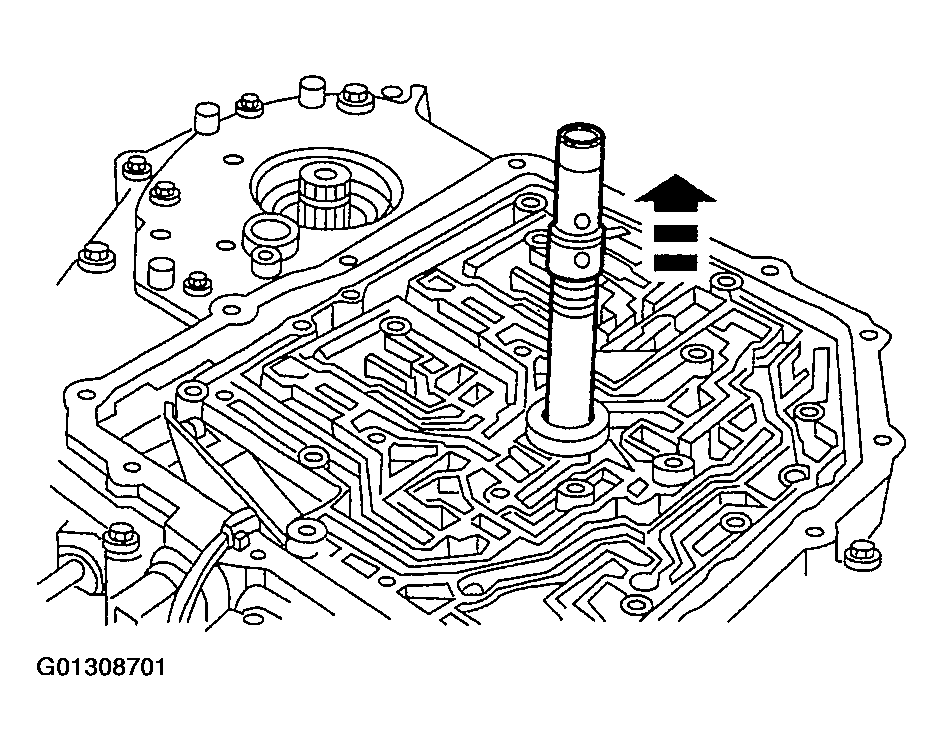 G01308701