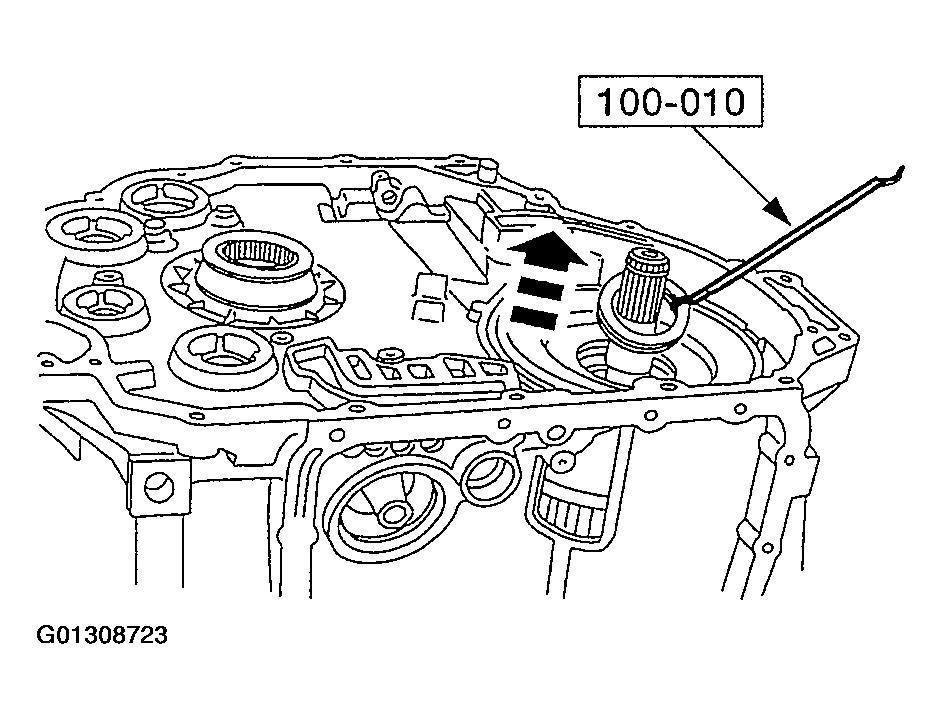 100-010

G01308723