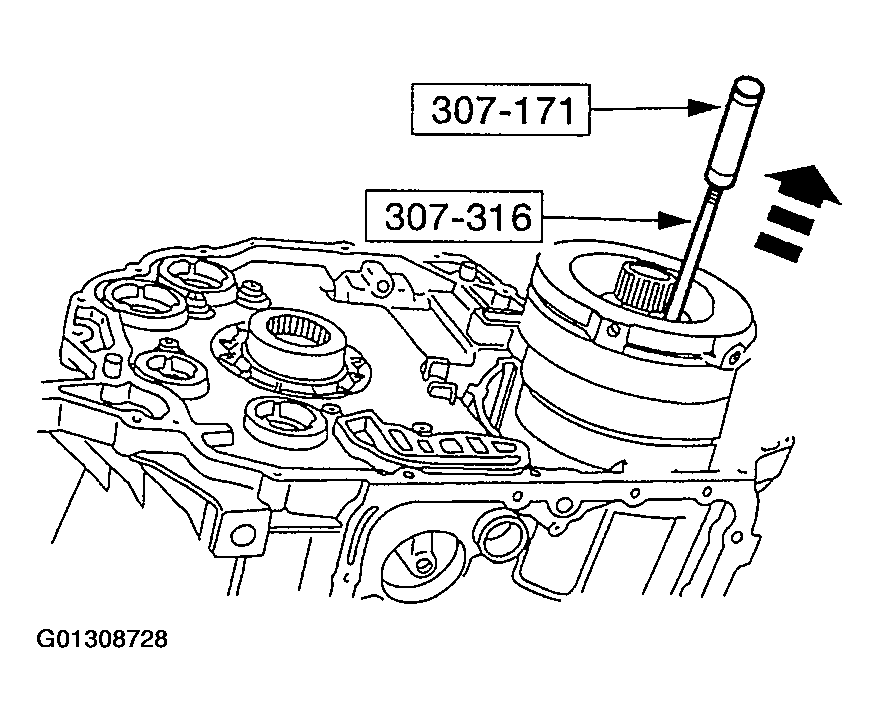 307-171

307-316

G01308728