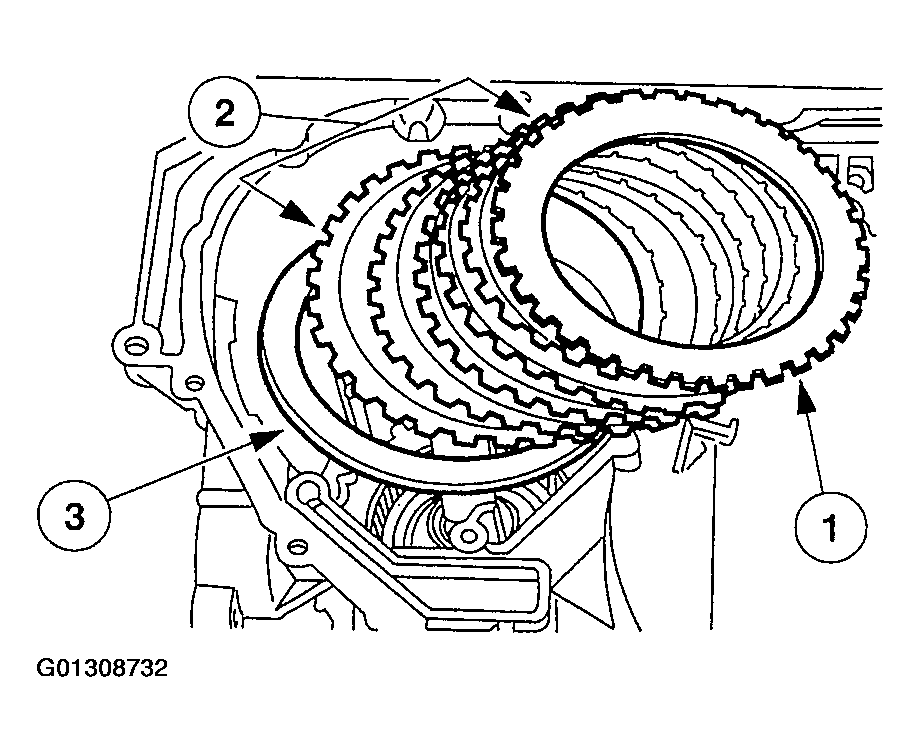 2

3

1

G01308732