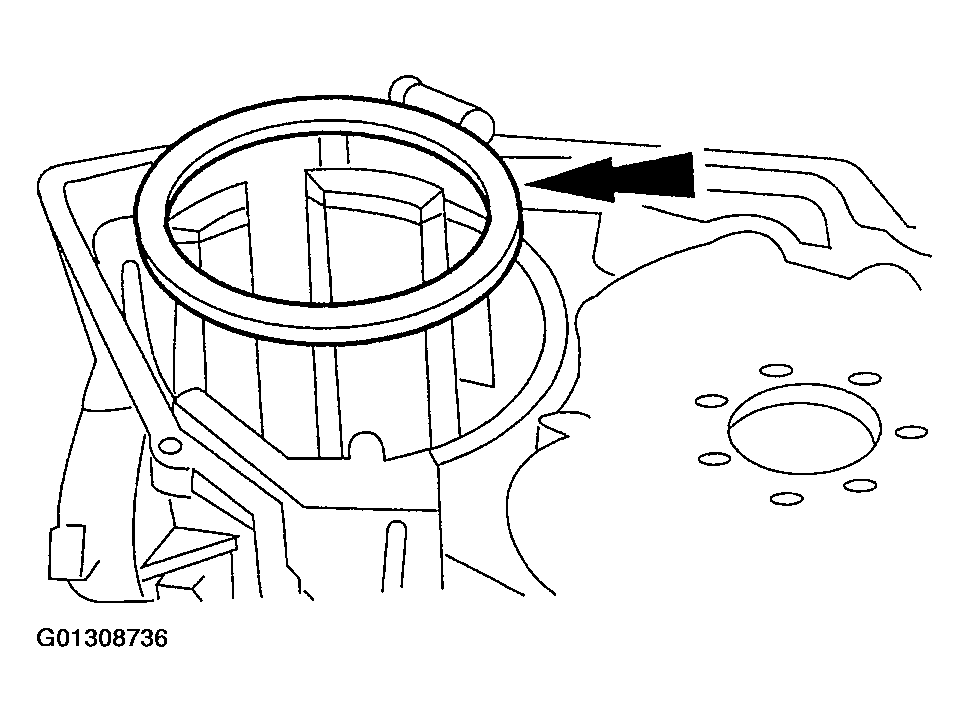 G01308736