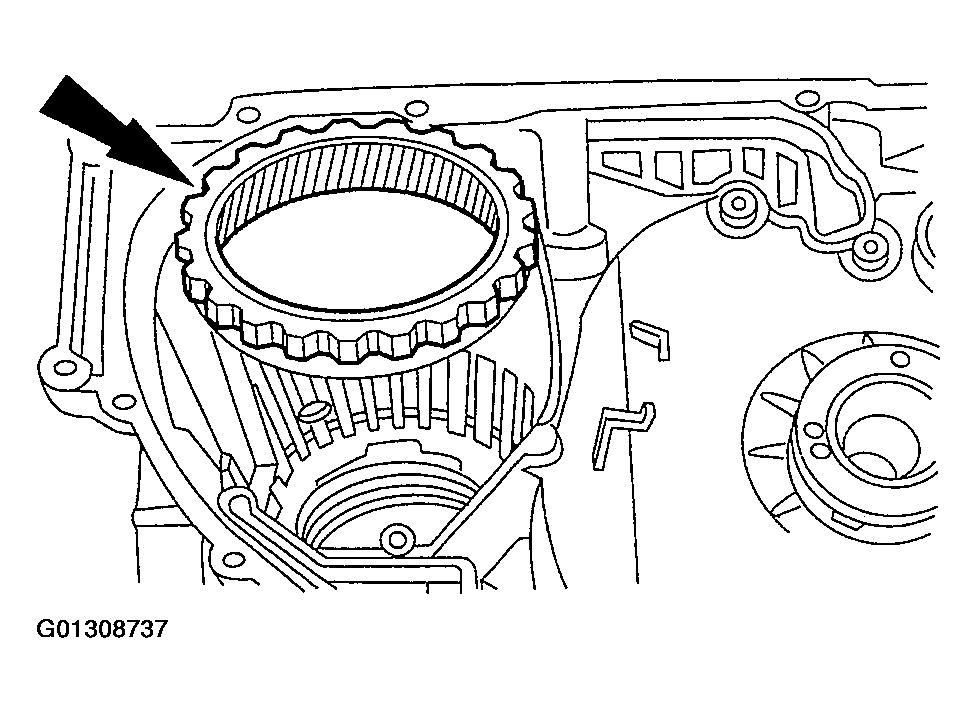 G01308737