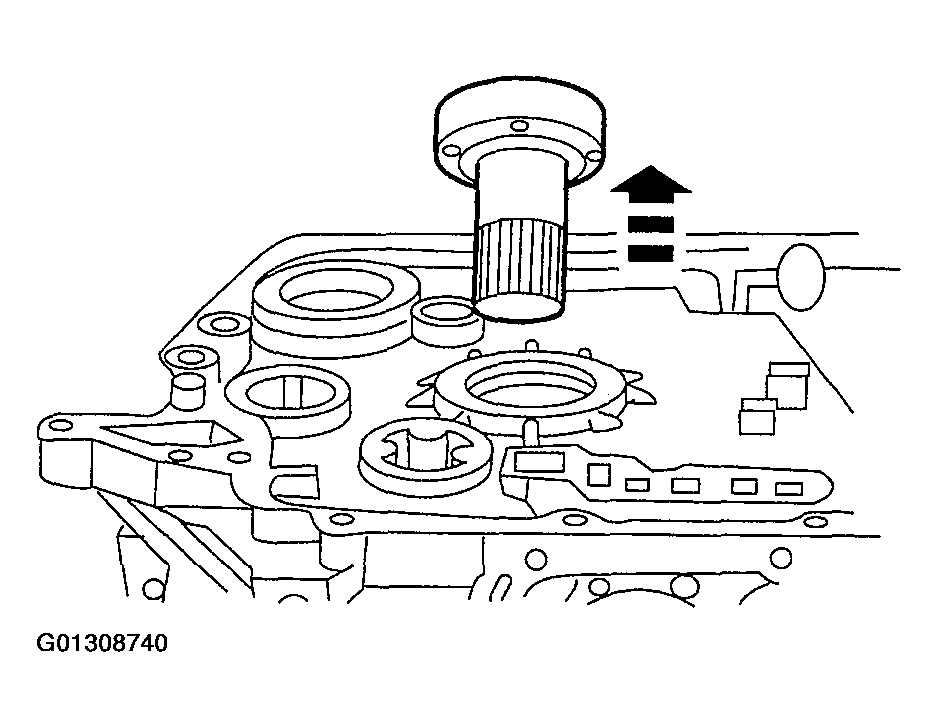 G01308740