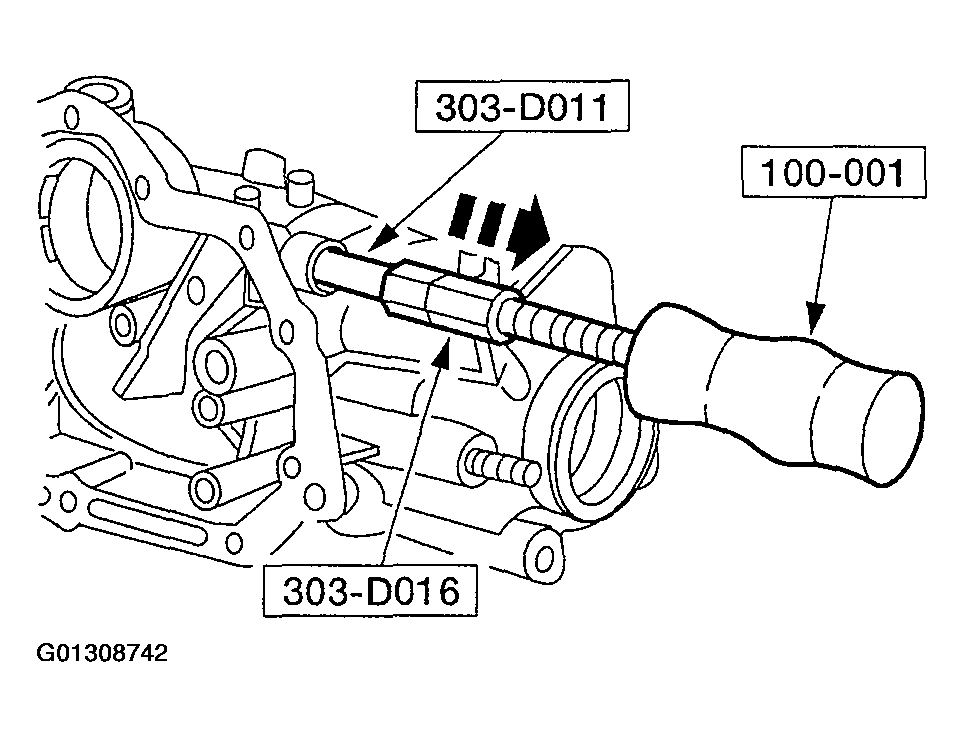 303-D011

100-001

303-D016

G01308742