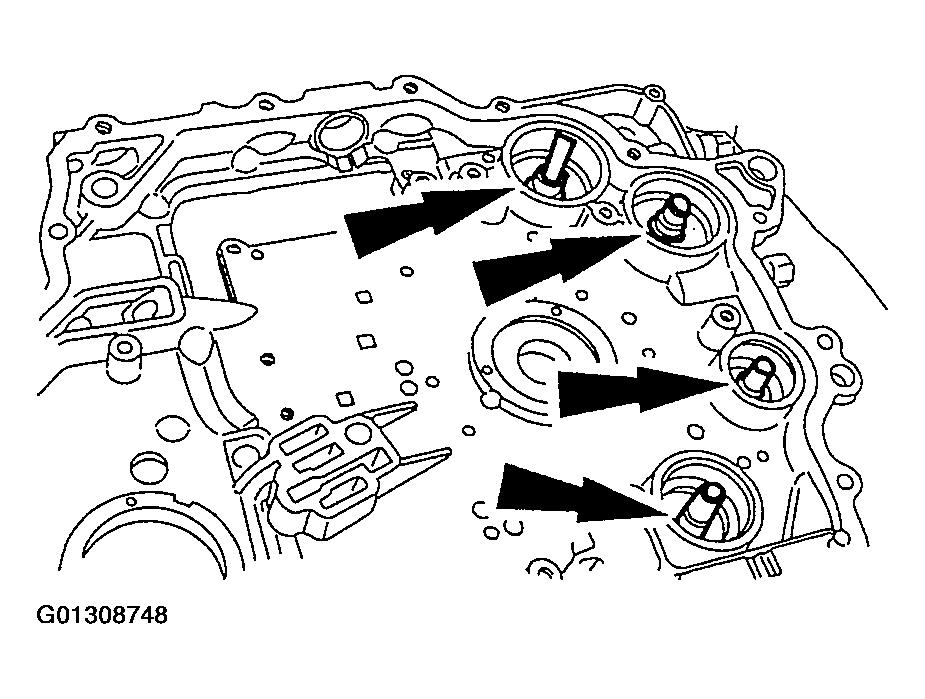 G01308748