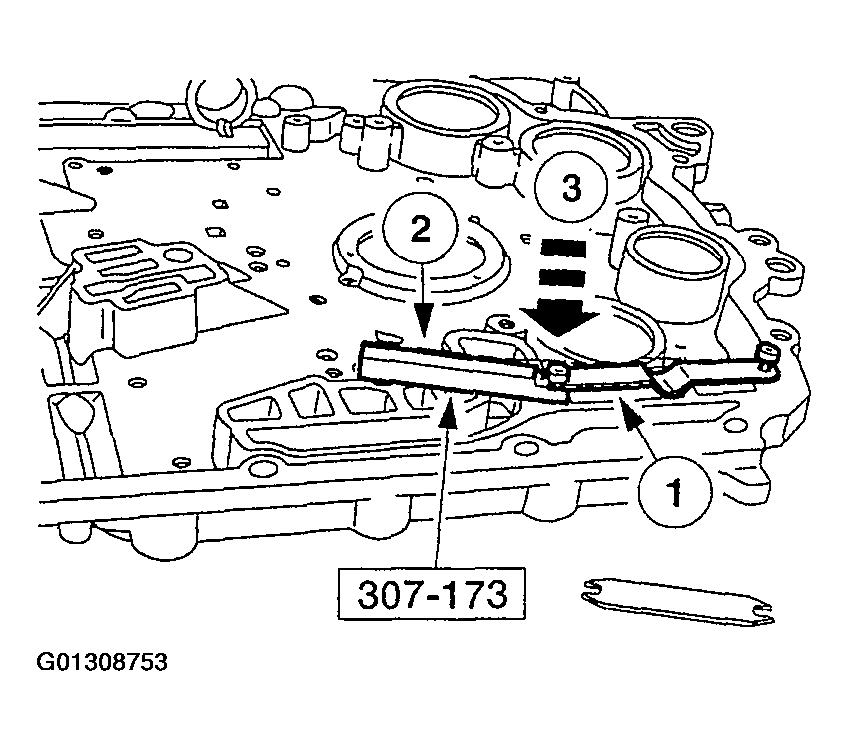 3
2
1
307-173
G01308753