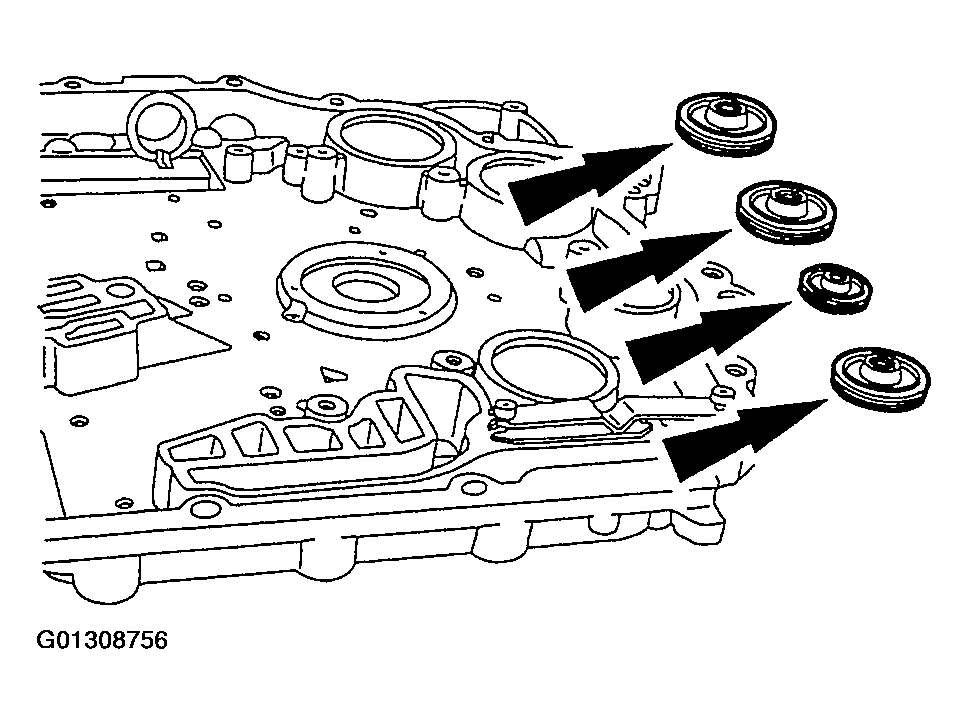 G01308756