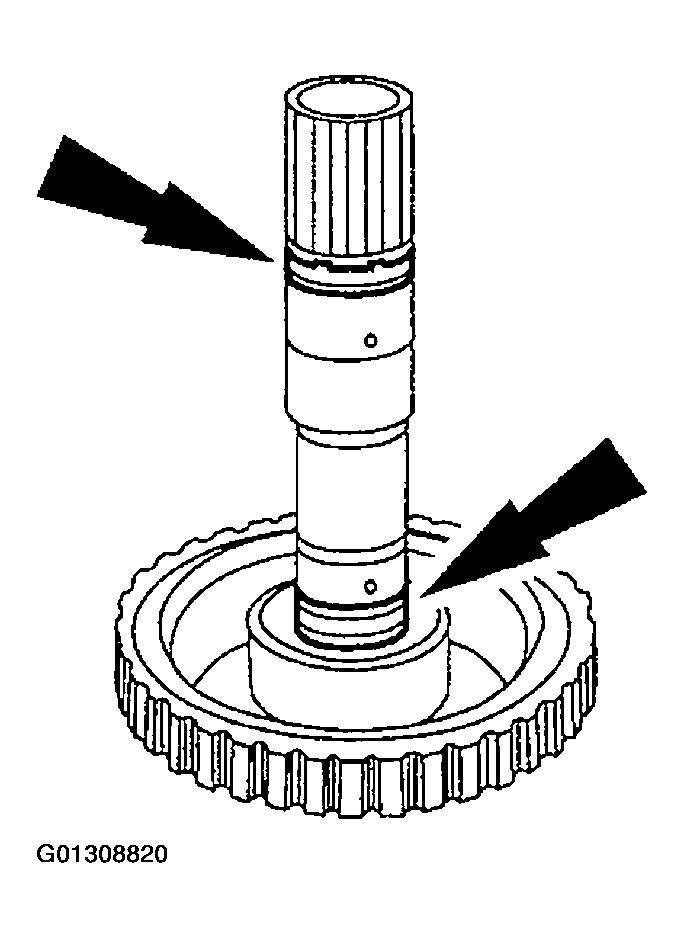 G01308820